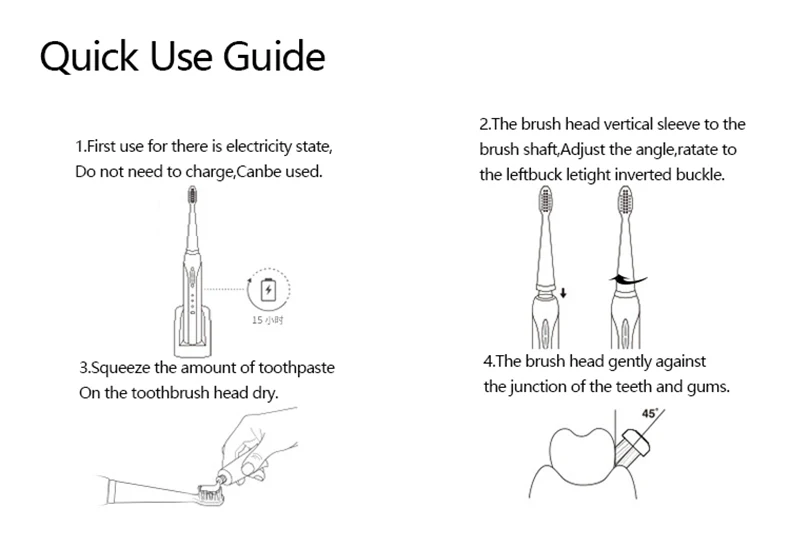 Quick Use Guide

1.First use for there is electricity state, Do not need to charge,Canbe used.

15 小时

2.The brush head vertical sleeve to the brush shaft,Adjust the angle,ratate to the leftbuck letight inverted buckle.

3.Squeeze the amount of toothpaste On the toothbrush head dry.

4.The brush head gently against the junction of the teeth and gums.

45°