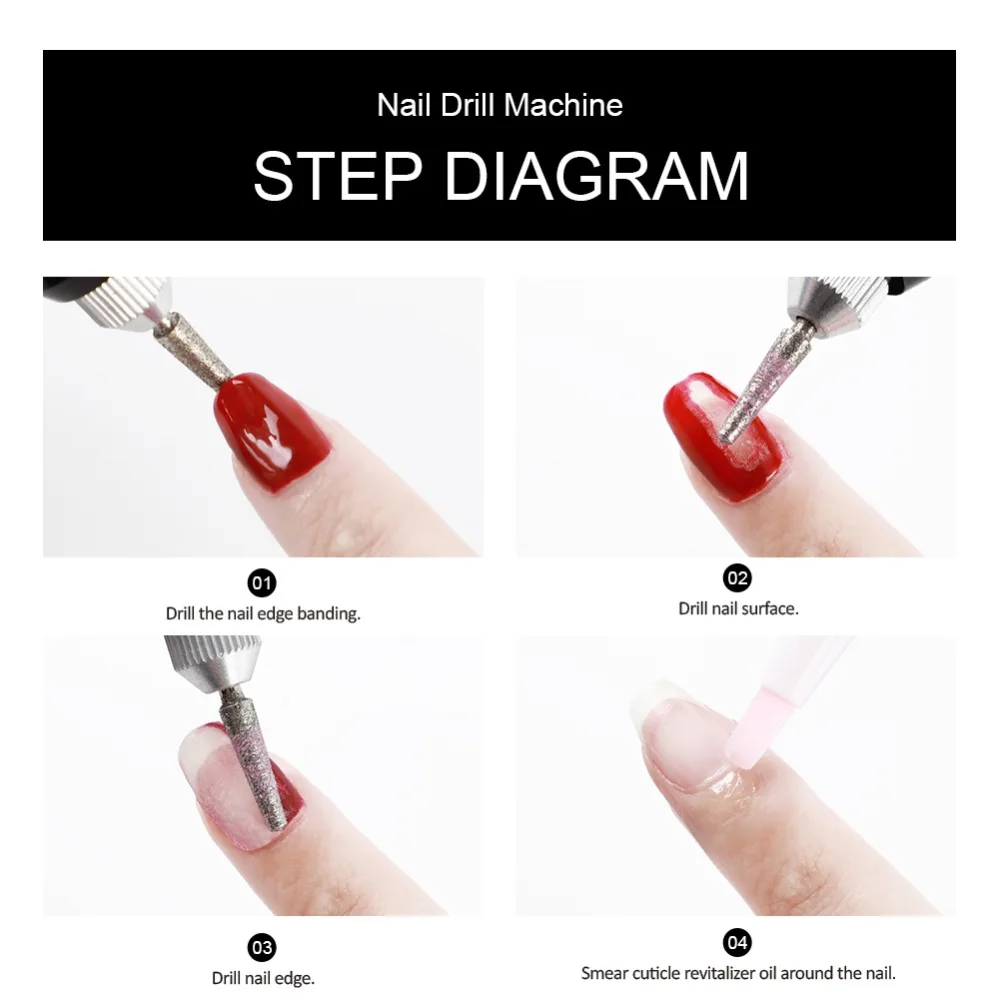 Nail Drill Machine

STEP DIAGRAM

01
Drill the nail edge banding.

02
Drill nail surface.

03
Drill nail edge.

04
Smear cuticle revitalizer oil around the nail.