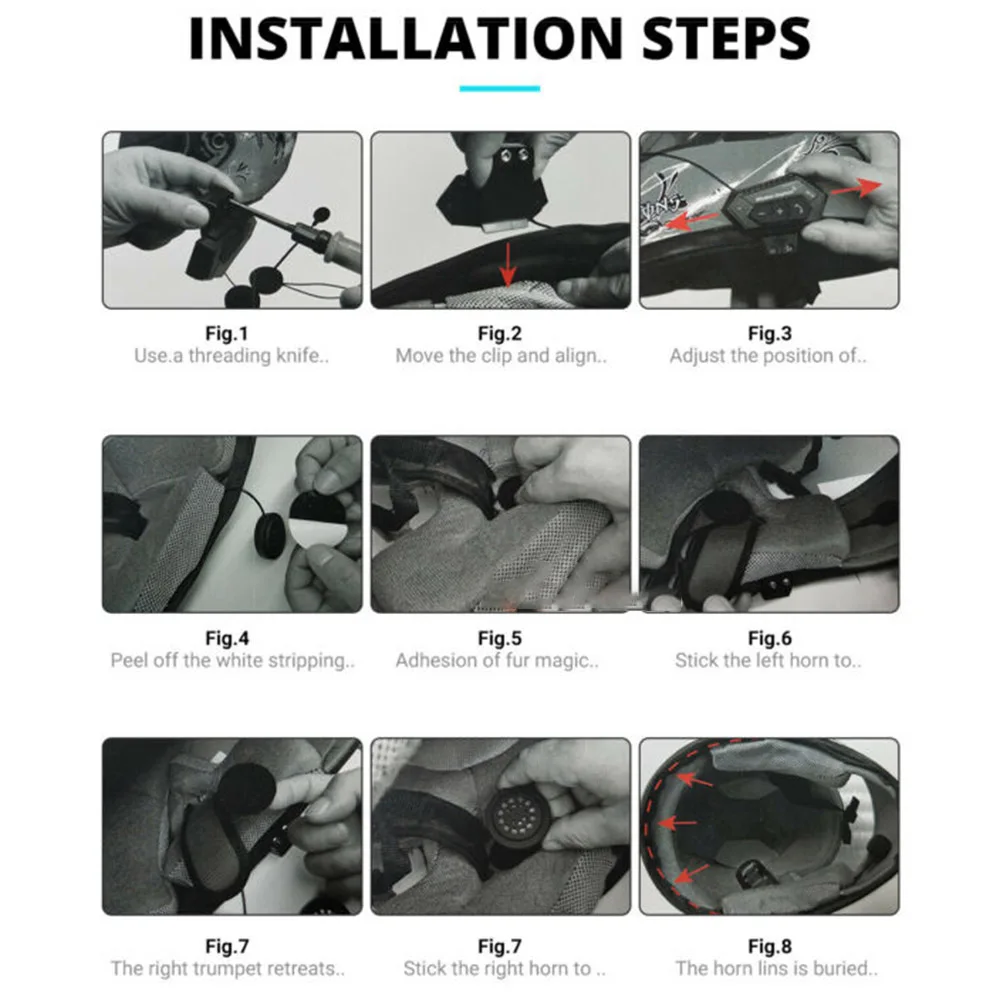 INSTALLATION STEPS

Fig.1
Use.a threading knife..

Fig.2
Move the clip and align..

Fig.3
Adjust the position of..

Fig.4
Peel off the white stripping..

Fig.5
Adhesion of fur magic..

Fig.6
Stick the left horn to..

Fig.7
The right trumpet retreats..

Fig.7
Stick the right horn to ..

Fig.8
The horn lins is buried..