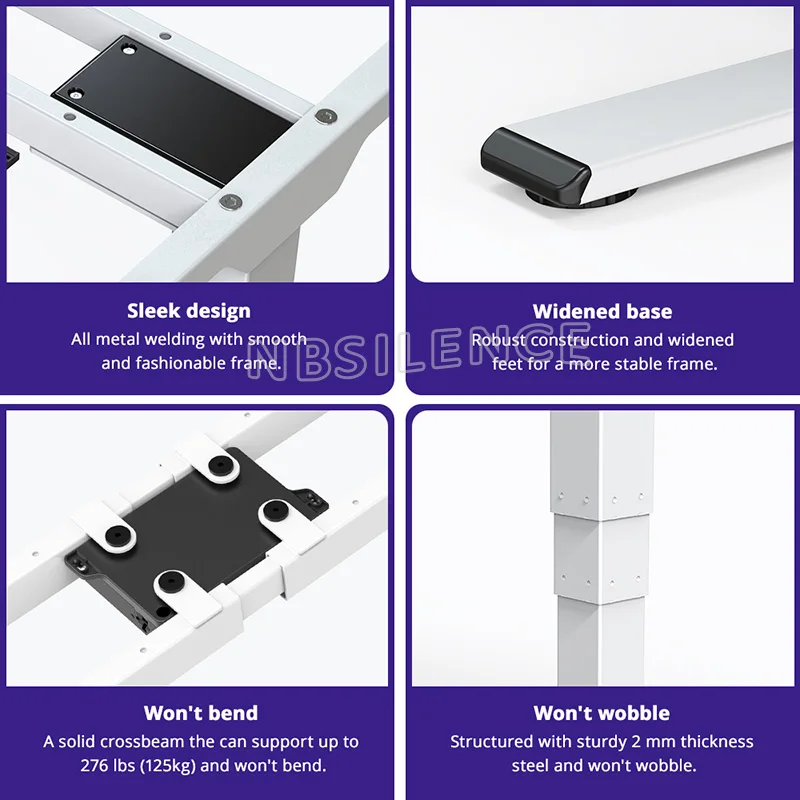 Sleek design

All metal welding with smooth and fashionable frame.

Widened base

Robust construction and widened feet for a more stable frame.

NBSILENCE

Won't bend

A solid crossbeam the can support up to 276 lbs (125kg) and won't bend.

Won't wobble

Structured with sturdy 2 mm thickness steel and won't wobble.