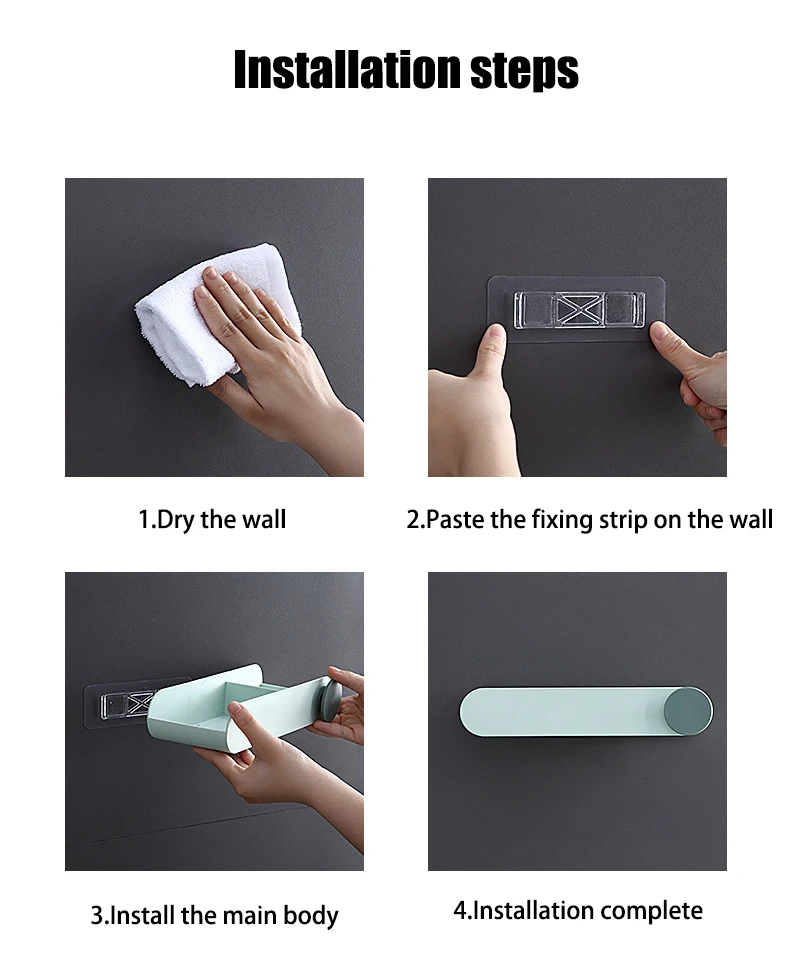 Installation steps

1.Dry the wall

2.Paste the fixing strip on the wall

3.Install the main body

4.Installation complete