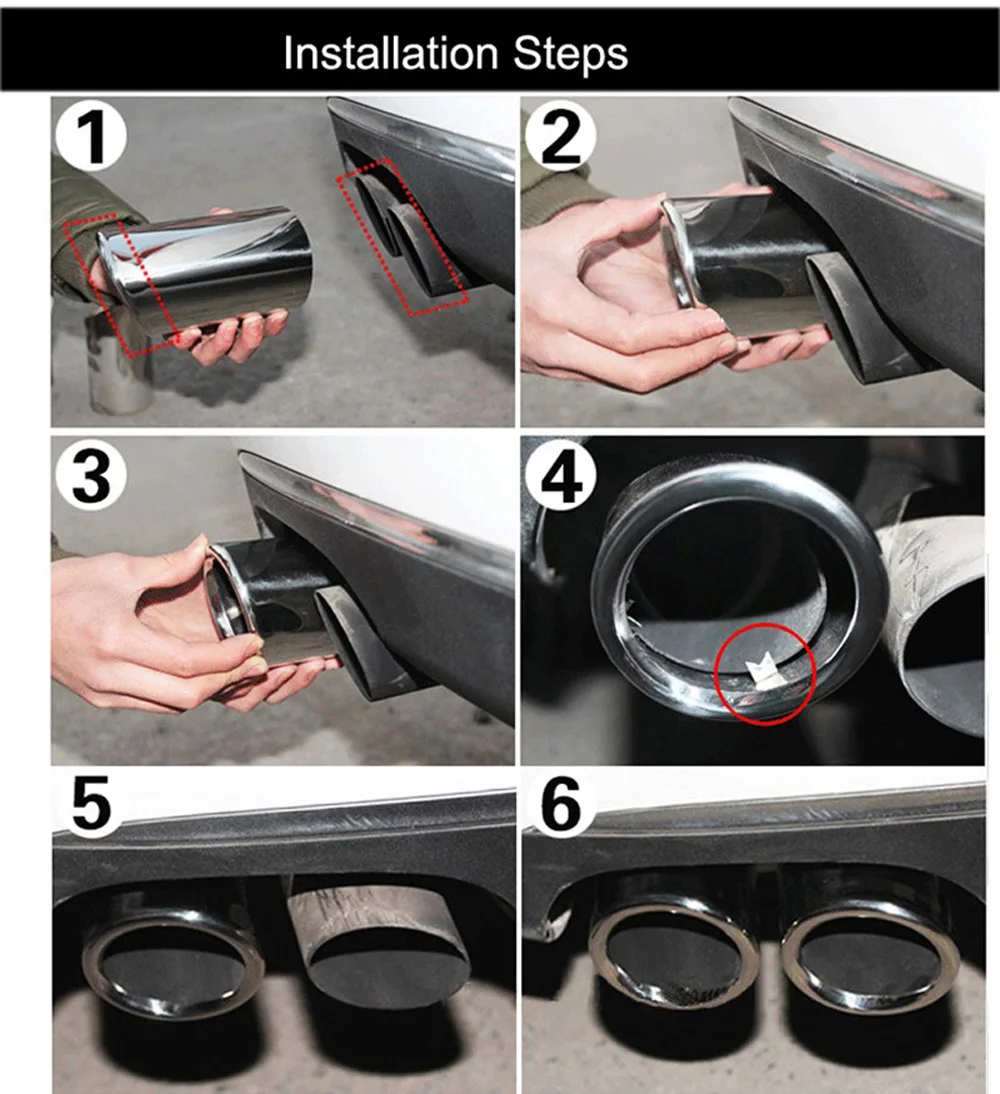 Installation Steps

1

2

3

4

5

6