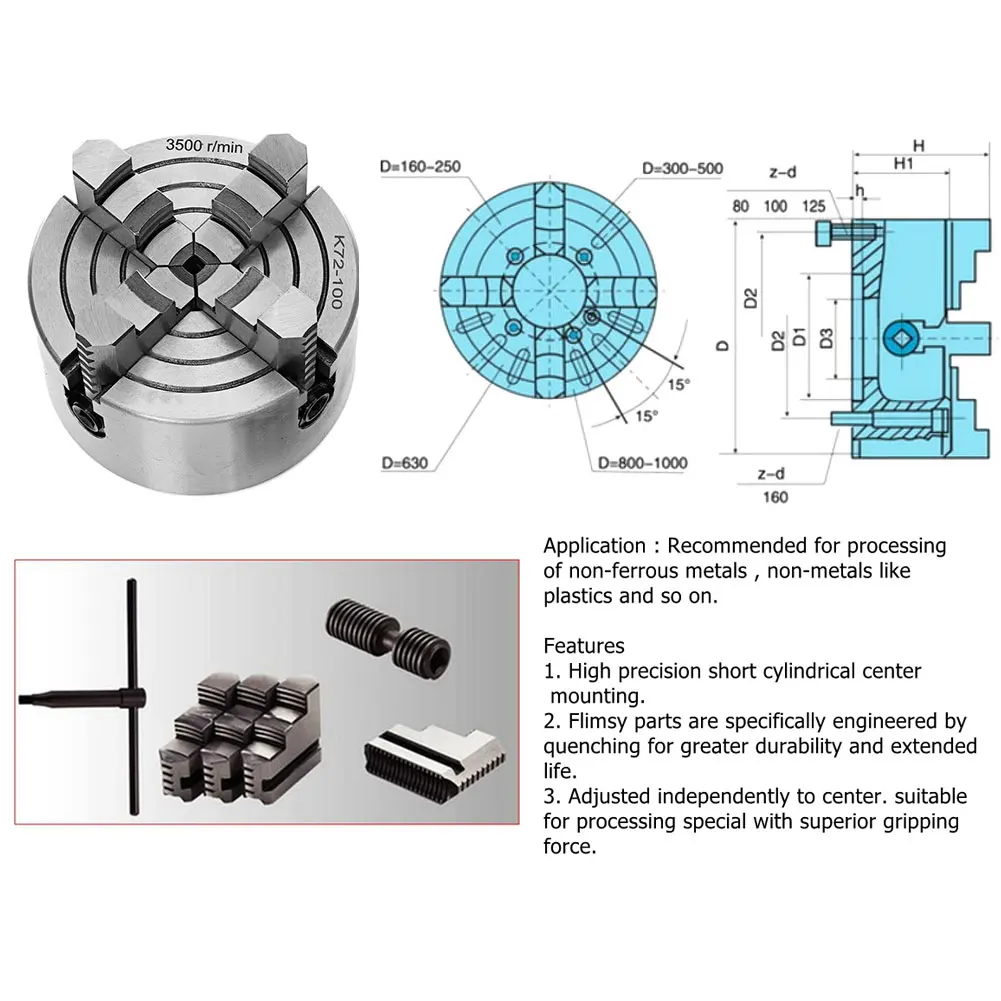 3500 r/min
K72-100

D=160-250
D=300-500
15°
15°
D=630
D=800-1000

H
H1
z-d
h
80 100 125
D2
D
D2
D1
D3
z-d
160

Application : Recommended for processing of non-ferrous metals , non-metals like plastics and so on.

Features
1. High precision short cylindrical center mounting.
2. Flimsy parts are specifically engineered by quenching for greater durability and extended life.
3. Adjusted independently to center. suitable for processing special with superior gripping force.