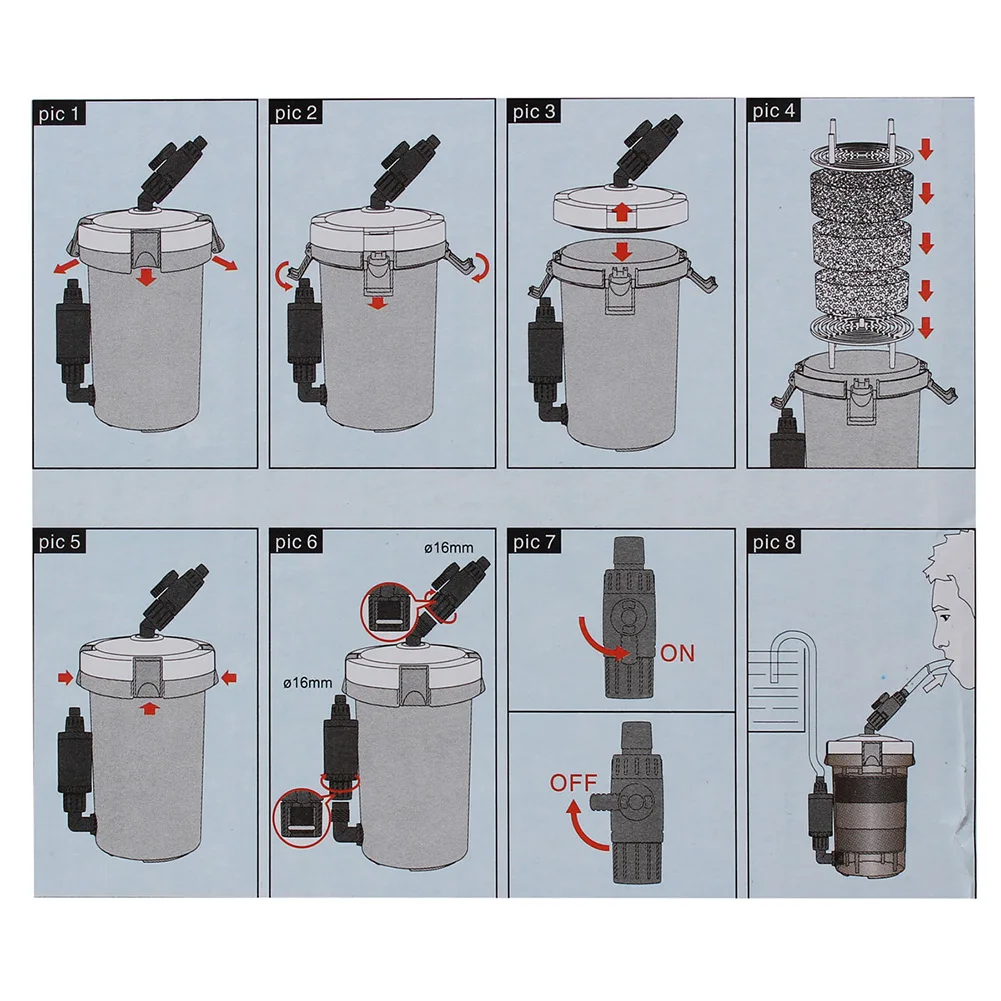 pic 1

pic 2

pic 3

pic 4

pic 5

pic 6

ø16mm

ø16mm

pic 7

ON

OFF

pic 8