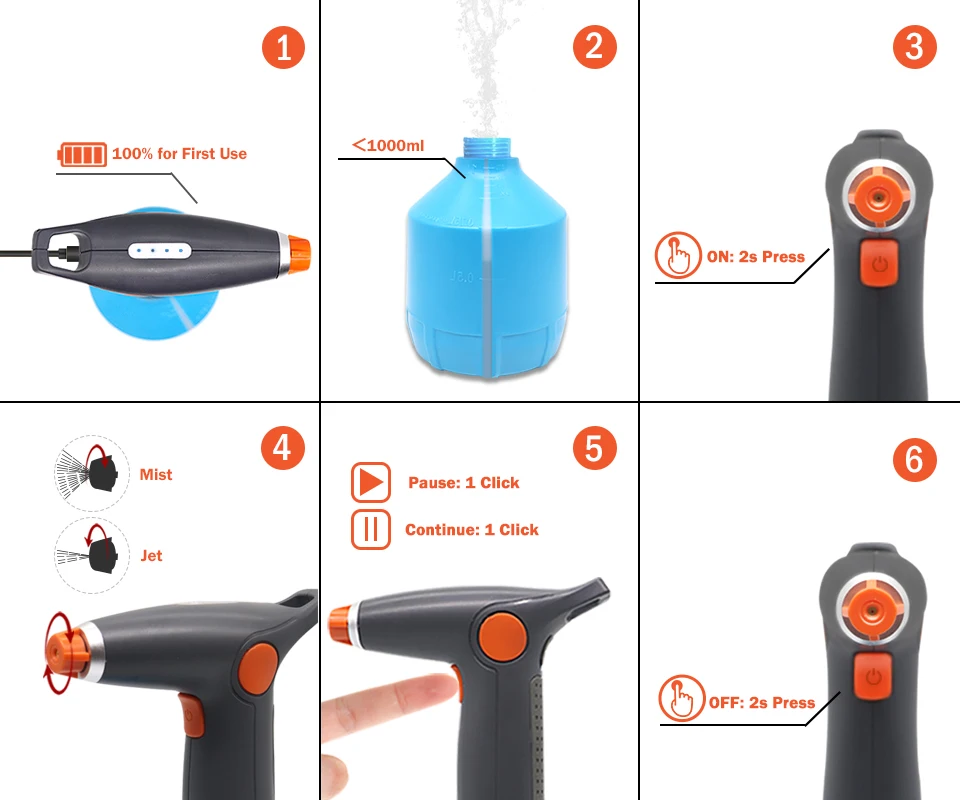 1

100% for First Use

2

<1000ml

3

ON: 2s Press

4

Mist

Jet

5

Pause: 1 Click

Continue: 1 Click

6

OFF: 2s Press