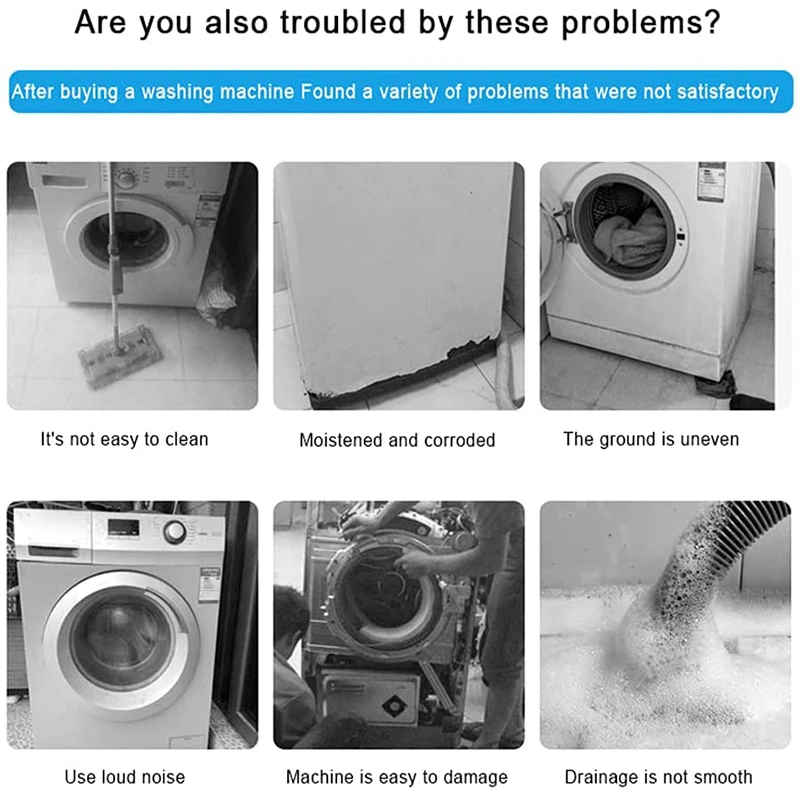 Are you also troubled by these problems?

After buying a washing machine Found a variety of problems that were not satisfactory

It's not easy to clean

Moistened and corroded

The ground is uneven

Use loud noise

Machine is easy to damage

Drainage is not smooth