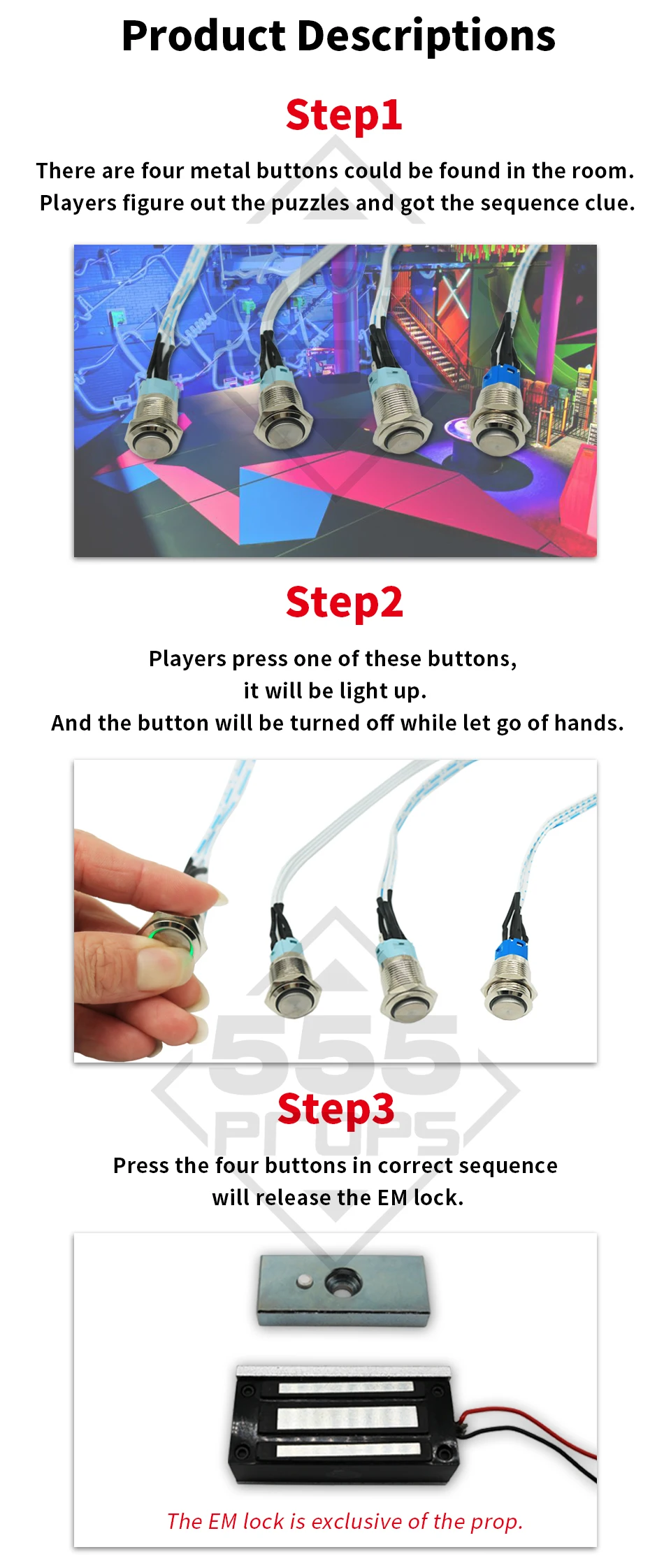 Product Descriptions

Step1

There are four metal buttons could be found in the room. Players figure out the puzzles and got the sequence clue.

Step2

Players press one of these buttons, it will be light up. And the button will be turned off while let go of hands.

555 PROPS

Step3

Press the four buttons in correct sequence will release the EM lock.

The EM lock is exclusive of the prop.