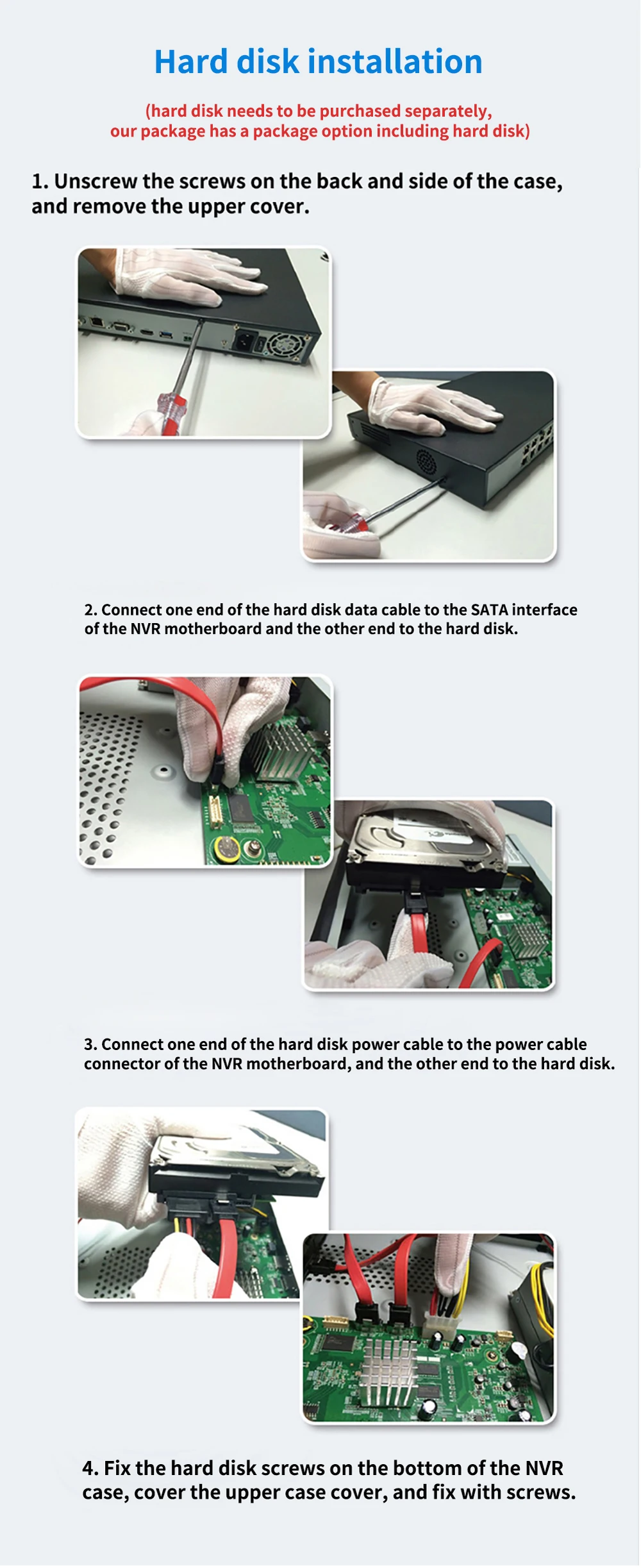 Hard disk installation

(hard disk needs to be purchased separately, our package has a package option including hard disk)

1. Unscrew the screws on the back and side of the case, and remove the upper cover.

2. Connect one end of the hard disk data cable to the SATA interface of the NVR motherboard and the other end to the hard disk.

3. Connect one end of the hard disk power cable to the power cable connector of the NVR motherboard, and the other end to the hard disk.

4. Fix the hard disk screws on the bottom of the NVR case, cover the upper case cover, and fix with screws.