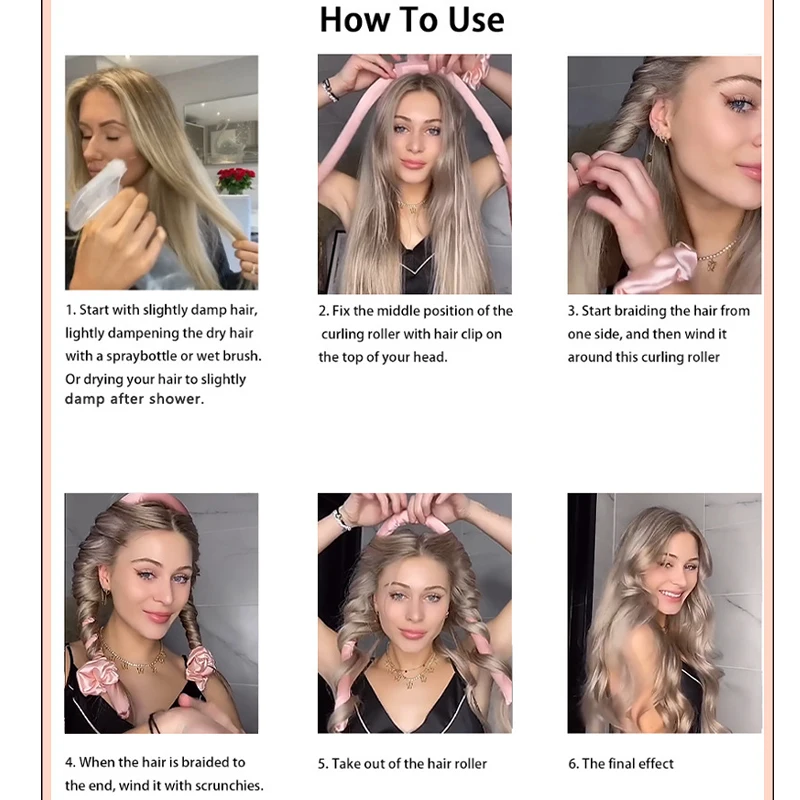 How To Use

1. Start with slightly damp hair, lightly dampening the dry hair with a spraybottle or wet brush. Or drying your hair to slightly damp after shower.

2. Fix the middle position of the curling roller with hair clip on the top of your head.

3. Start braiding the hair from one side, and then wind it around this curling roller

4. When the hair is braided to the end, wind it with scrunchies.

5. Take out of the hair roller

6. The final effect