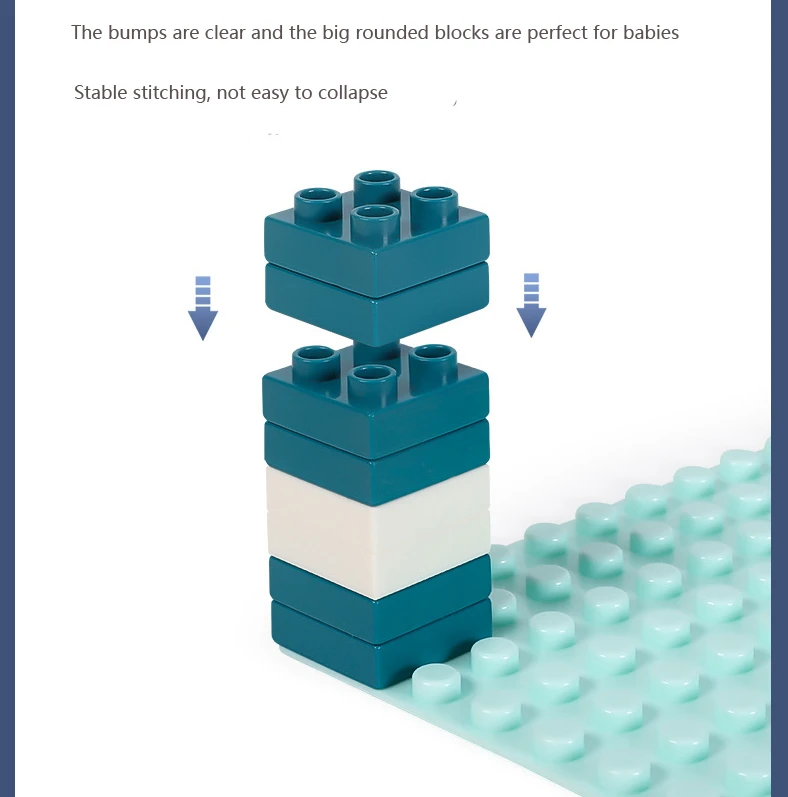 The bumps are clear and the big rounded blocks are perfect for babies

Stable stitching, not easy to collapse