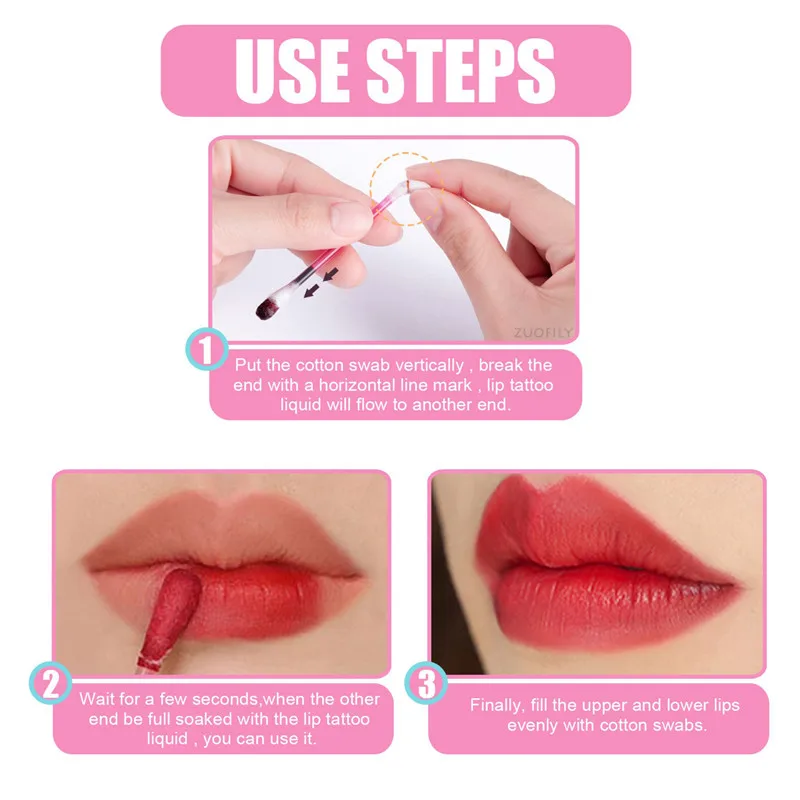 USE STEPS

ZUOFILY

1

Put the cotton swab vertically , break the end with a horizontal line mark , lip tattoo liquid will flow to another end.

2

Wait for a few seconds,when the other end be full soaked with the lip tattoo liquid , you can use it.

3

Finally, fill the upper and lower lips evenly with cotton swabs.