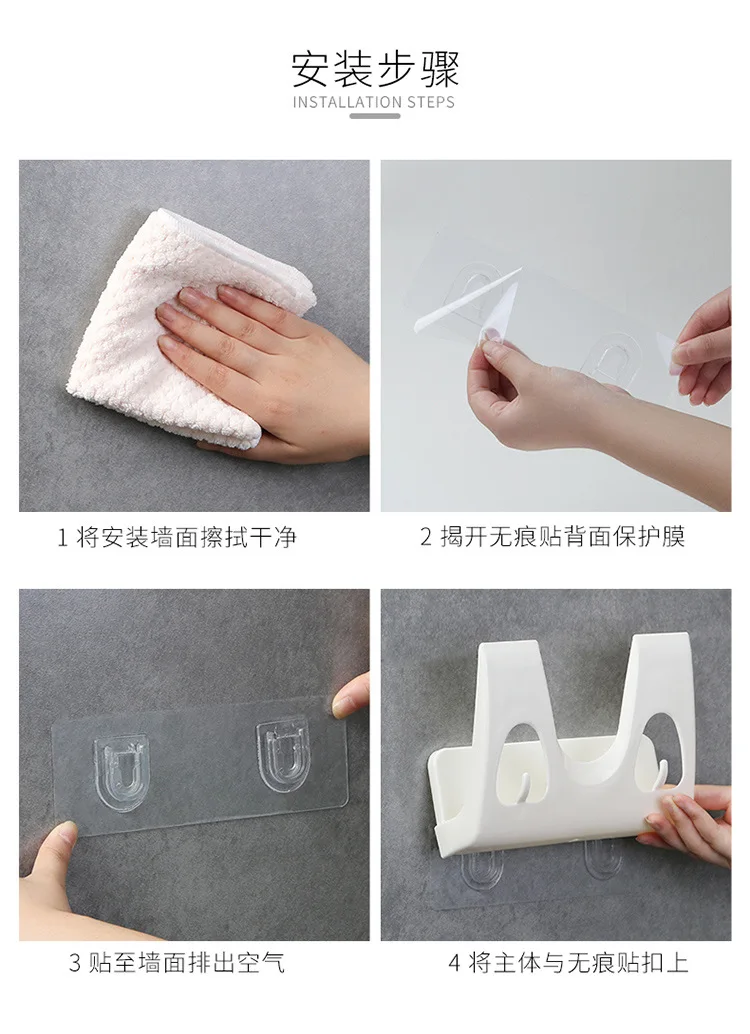 安装步骤
INSTALLATION STEPS

1 将安装墙面擦拭干净

2 揭开无痕贴背面保护膜

3 贴至墙面排出空气

4 将主体与无痕贴扣上