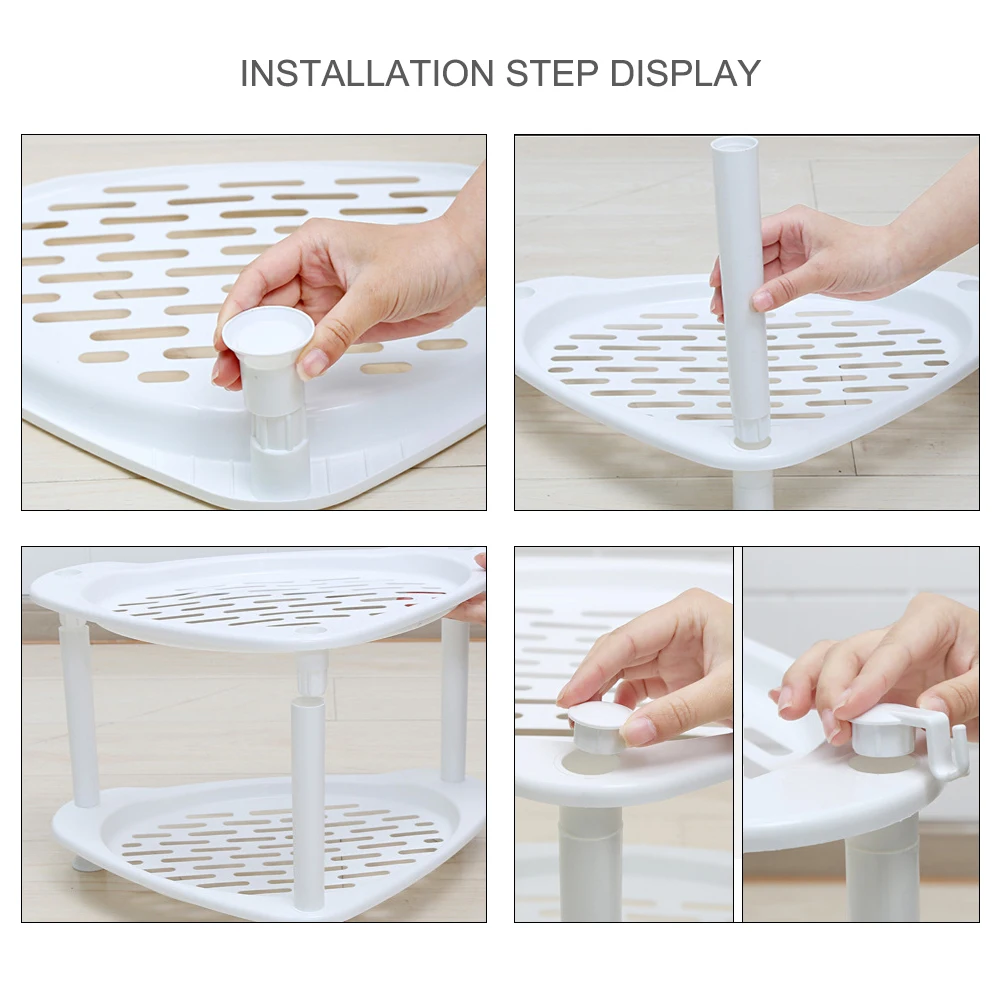 INSTALLATION STEP DISPLAY