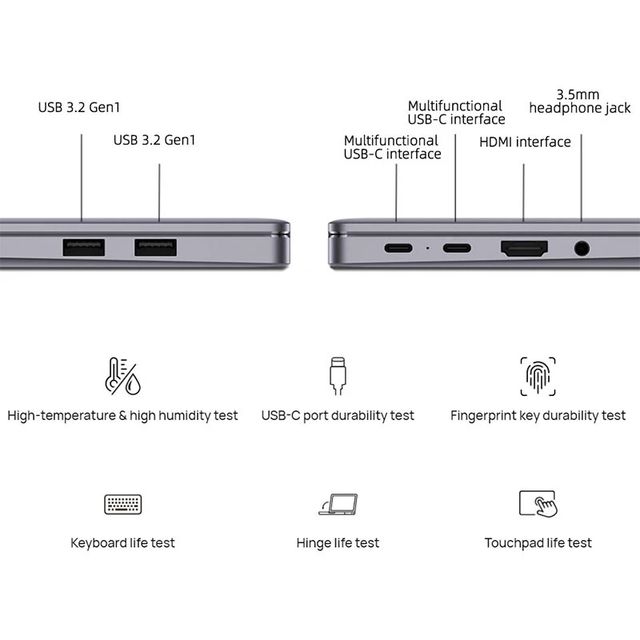 USB 3.2 Gen1

USB 3.2 Gen1

Multifunctional USB-C interface

Multifunctional USB-C interface

HDMI interface

3.5mm headphone jack

High-temperature & high humidity test

USB-C port durability test

Fingerprint key durability test

Keyboard life test

Hinge life test

Touchpad life test