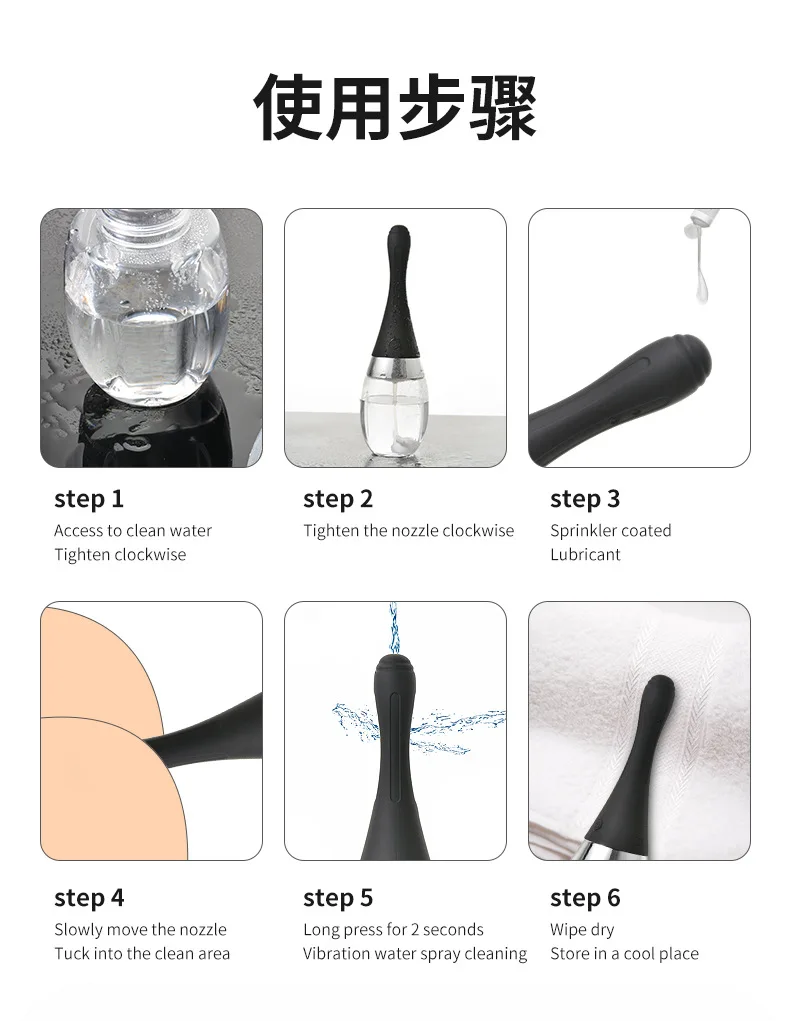 使用步骤

step 1
Access to clean water
Tighten clockwise

step 2
Tighten the nozzle clockwise

step 3
Sprinkler coated
Lubricant

step 4
Slowly move the nozzle
Tuck into the clean area

step 5
Long press for 2 seconds
Vibration water spray cleaning

step 6
Wipe dry
Store in a cool place