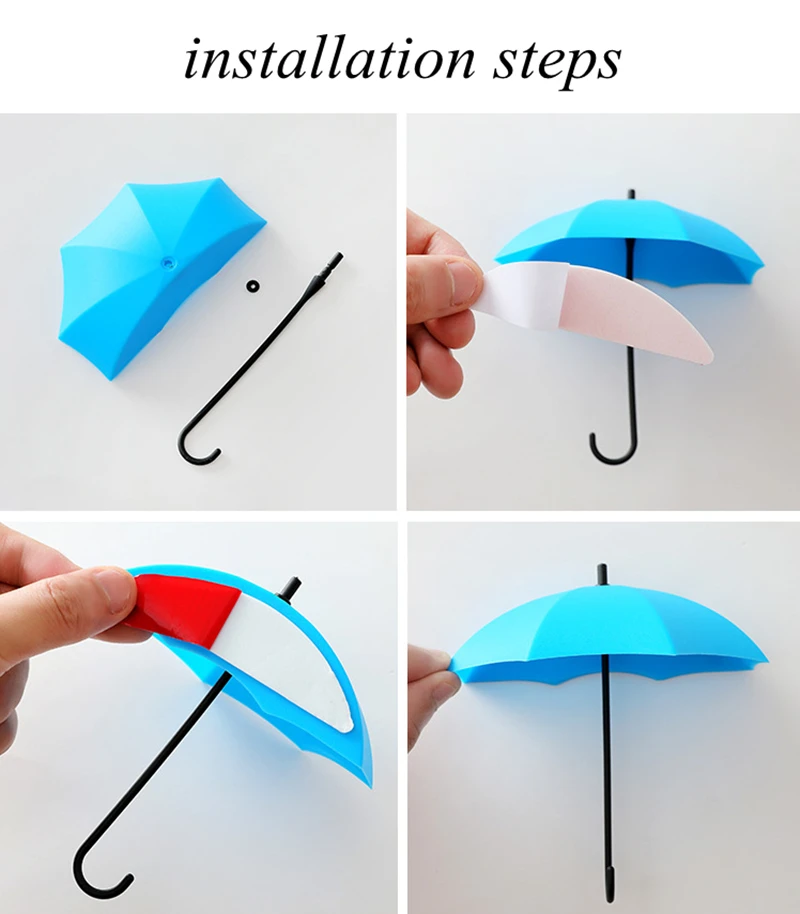 installation steps