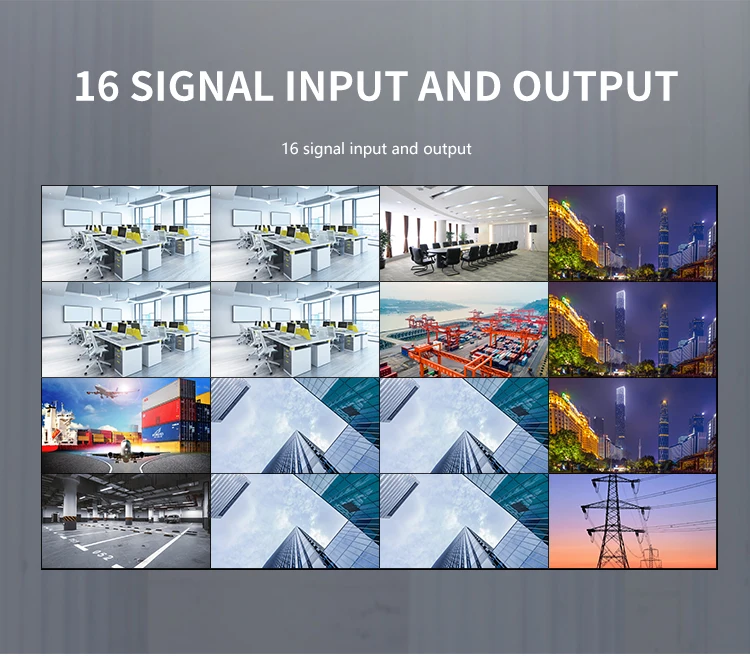 16 SIGNAL INPUT AND OUTPUT

16 signal input and output