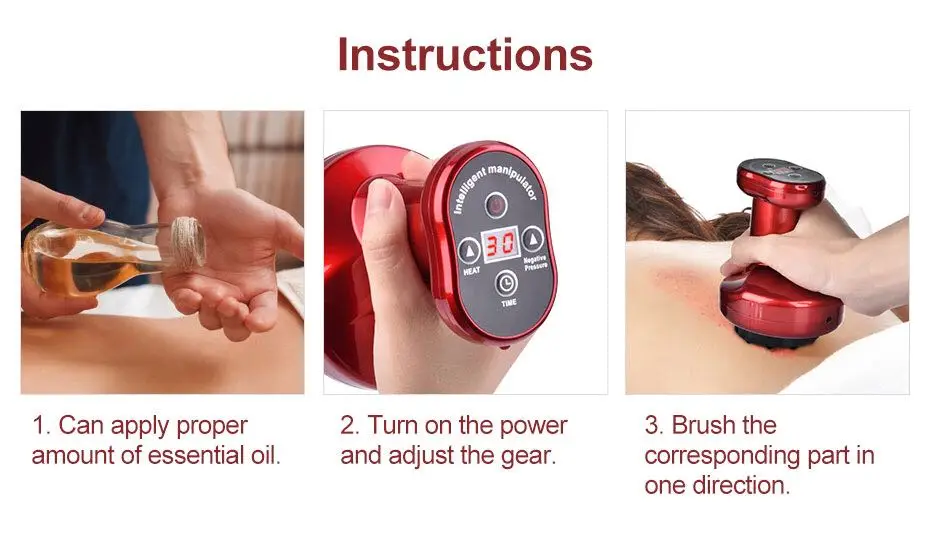 Instructions

Intelligent manipulator

30

HEAT

Negative Pressure

TIME

1. Can apply proper amount of essential oil.

2. Turn on the power and adjust the gear.

3. Brush the corresponding part in one direction.