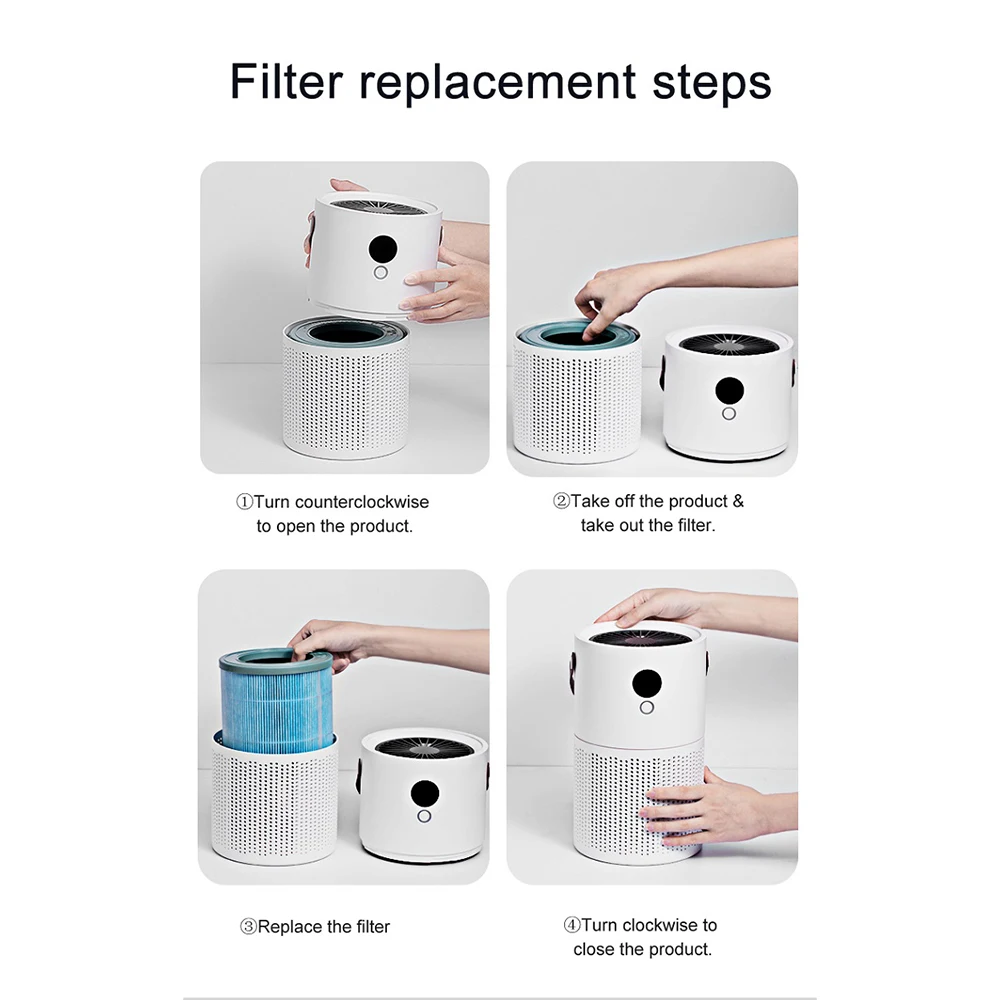 Filter replacement steps

①Turn counterclockwise to open the product.

②Take off the product & take out the filter.

③Replace the filter

④Turn clockwise to close the product.