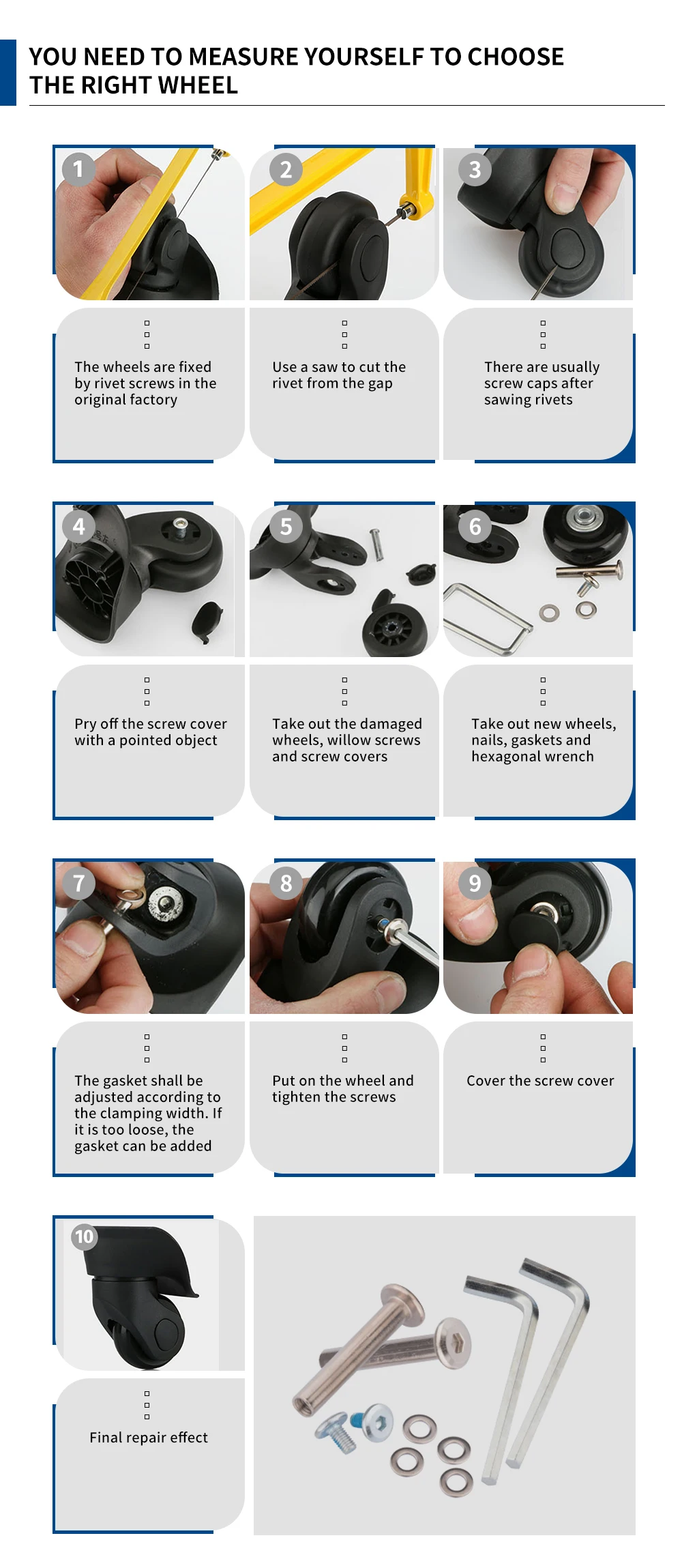 YOU NEED TO MEASURE YOURSELF TO CHOOSE THE RIGHT WHEEL

1

The wheels are fixed by rivet screws in the original factory

2

Use a saw to cut the rivet from the gap

3

There are usually screw caps after sawing rivets

4

Pry off the screw cover with a pointed object

5

Take out the damaged wheels, willow screws and screw covers

6

Take out new wheels, nails, gaskets and hexagonal wrench

7

The gasket shall be adjusted according to the clamping width. If it is too loose, the gasket can be added

8

Put on the wheel and tighten the screws

9

Cover the screw cover

10

Final repair effect