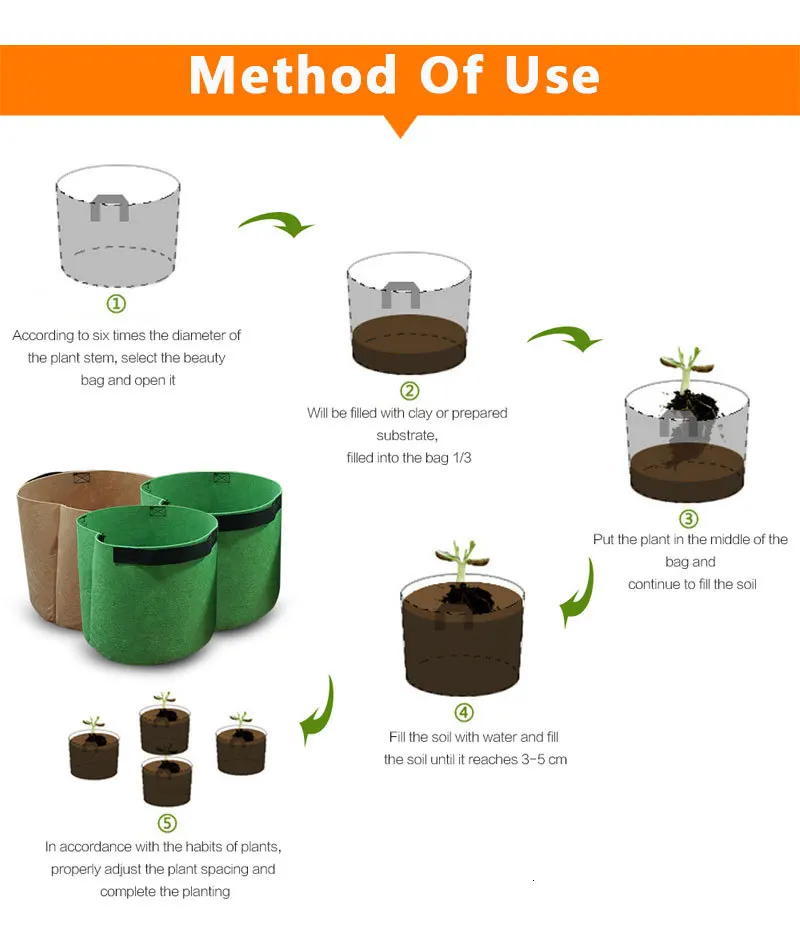 Method Of Use

①
According to six times the diameter of the plant stem, select the beauty bag and open it

②
Will be filled with clay or prepared substrate, filled into the bag 1/3

③
Put the plant in the middle of the bag and continue to fill the soil

④
Fill the soil with water and fill the soil until it reaches 3-5 cm

⑤
In accordance with the habits of plants, properly adjust the plant spacing and complete the planting