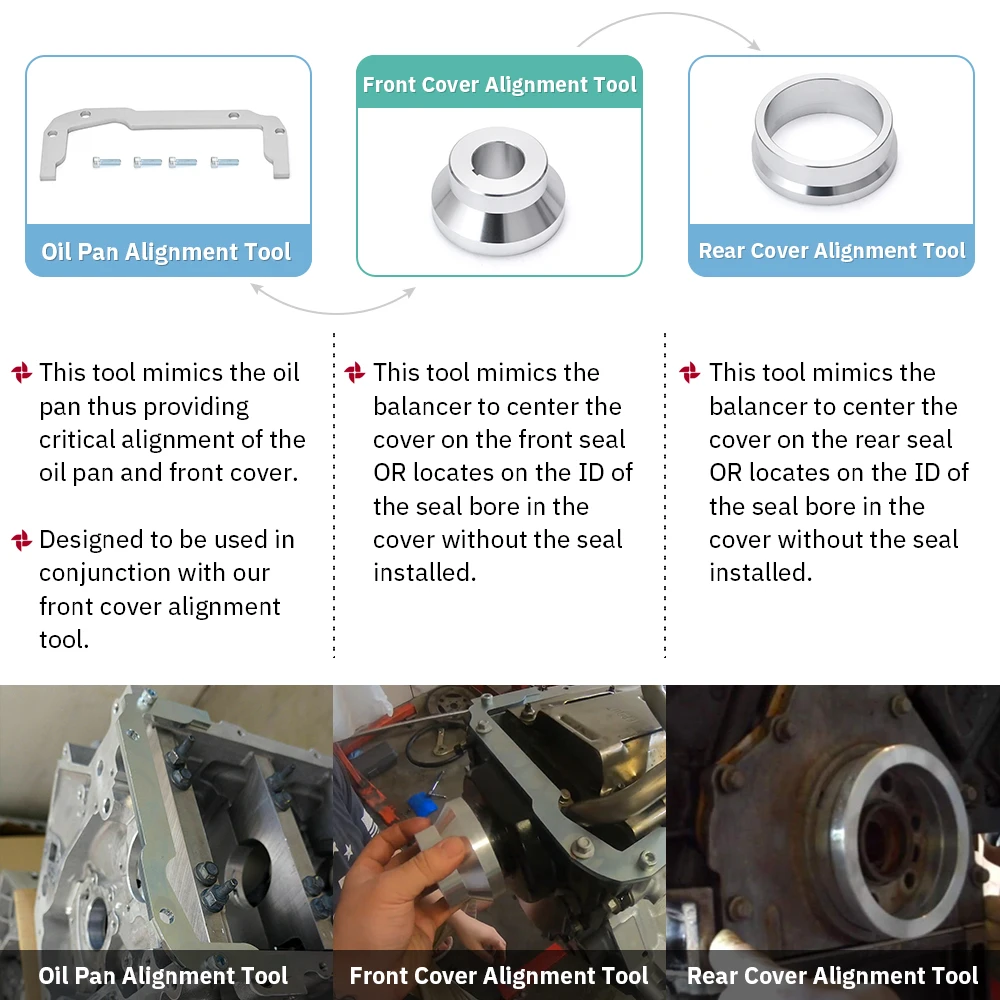 Oil Pan Alignment Tool

Front Cover Alignment Tool

Rear Cover Alignment Tool

This tool mimics the oil pan thus providing critical alignment of the oil pan and front cover.

Designed to be used in conjunction with our front cover alignment tool.

This tool mimics the balancer to center the cover on the front seal OR locates on the ID of the seal bore in the cover without the seal installed.

This tool mimics the balancer to center the cover on the rear seal OR locates on the ID of the seal bore in the cover without the seal installed.

Oil Pan Alignment Tool

Front Cover Alignment Tool

Rear Cover Alignment Tool