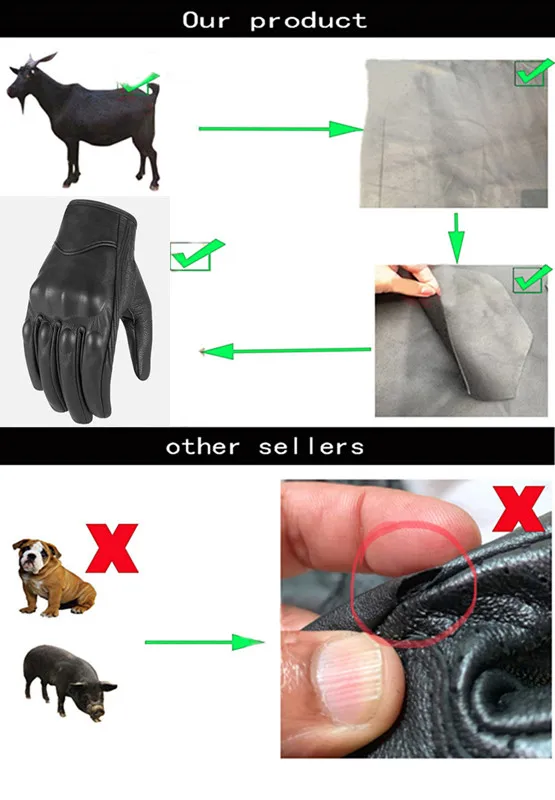 Our product

other sellers