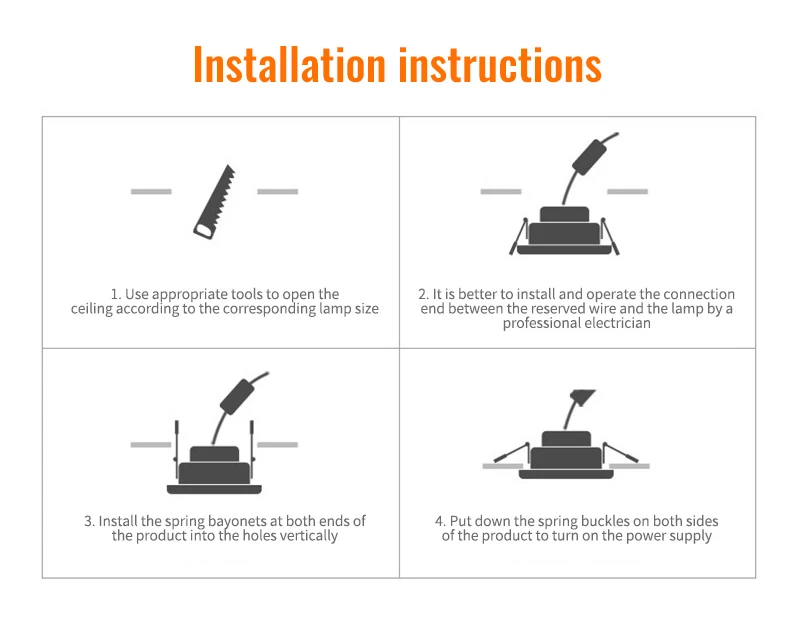 Installation instructions

1. Use appropriate tools to open the ceiling according to the corresponding lamp size

2. It is better to install and operate the connection end between the reserved wire and the lamp by a professional electrician

3. Install the spring bayonets at both ends of the product into the holes vertically

4. Put down the spring buckles on both sides of the product to turn on the power supply