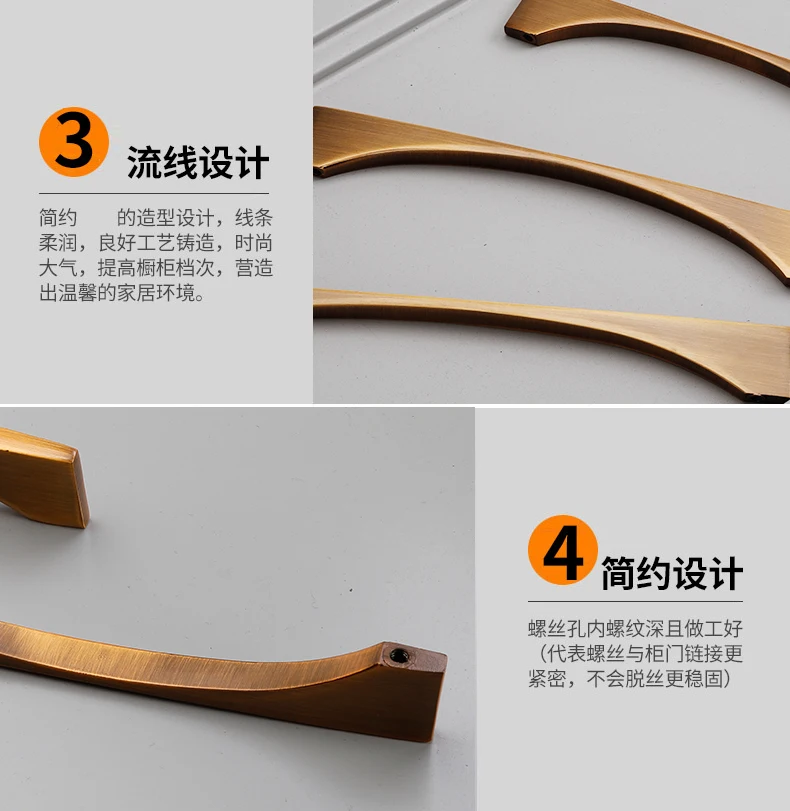 3 流线设计

简约　　的造型设计，线条柔润，良好工艺铸造，时尚大气，提高橱柜档次，营造出温馨的家居环境。

4 简约设计

螺丝孔内螺纹深且做工好（代表螺丝与柜门链接更紧密，不会脱丝更稳固）