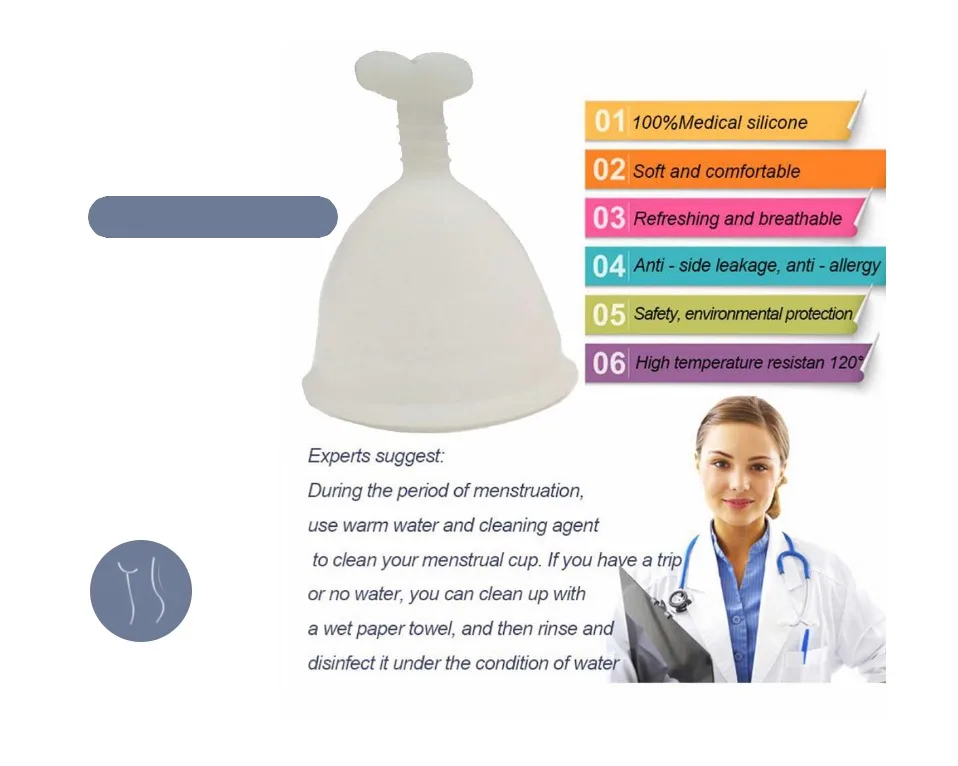 01 100%Medical silicone

02 Soft and comfortable

03 Refreshing and breathable

04 Anti - side leakage, anti - allergy

05 Safety, environmental protection

06 High temperature resistan 120°

Experts suggest:
During the period of menstruation, use warm water and cleaning agent to clean your menstrual cup. If you have a trip or no water, you can clean up with a wet paper towel, and then rinse and disinfect it under the condition of water