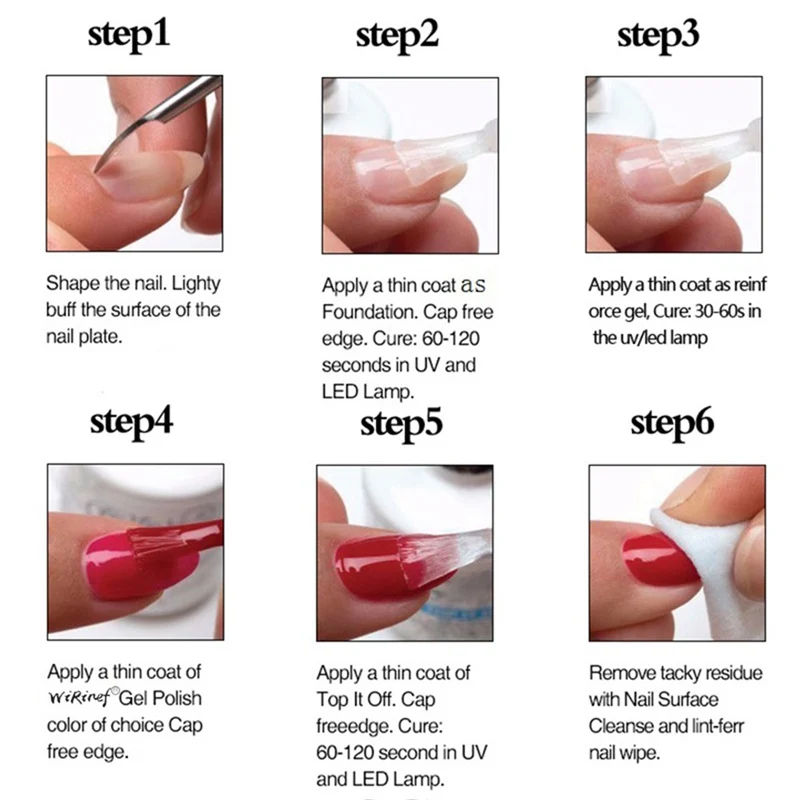 step1

Shape the nail. Lighty buff the surface of the nail plate.

step2

Apply a thin coat as Foundation. Cap free edge. Cure: 60-120 seconds in UV and LED Lamp.

step3

Apply a thin coat as reinf orce gel, Cure: 30-60s in the uv/led lamp

step4

Apply a thin coat of WiRinef© Gel Polish color of choice Cap free edge.

step5

Apply a thin coat of Top It Off. Cap freeedge. Cure: 60-120 second in UV and LED Lamp.

step6

Remove tacky residue with Nail Surface Cleanse and lint-ferr nail wipe.