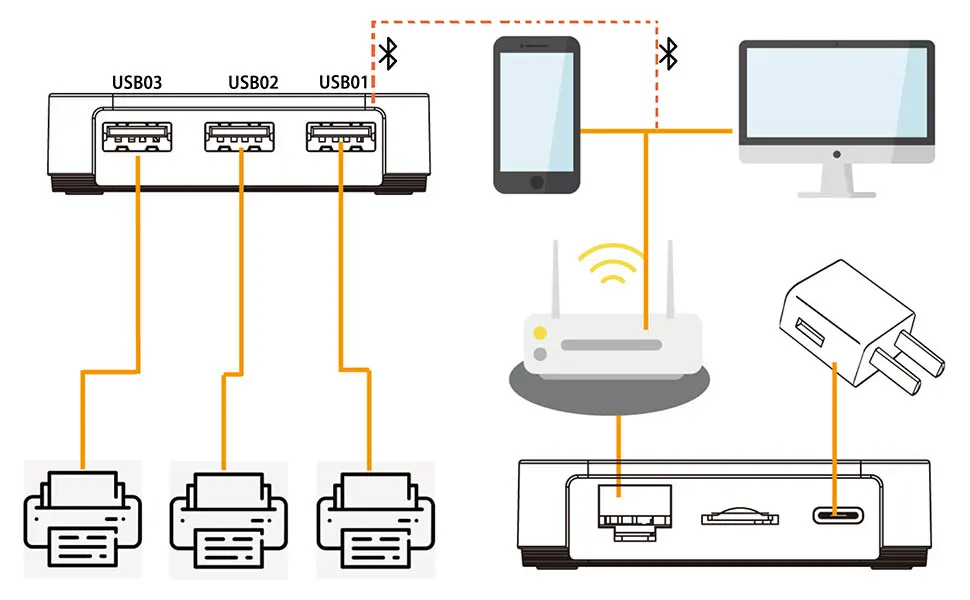 USB03 USB02 USB01