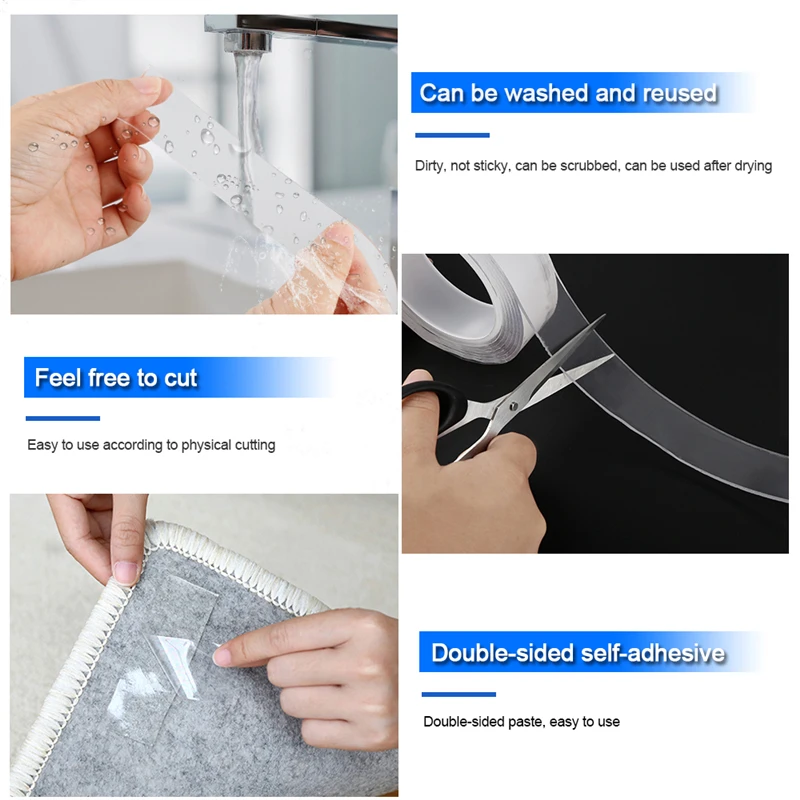 Can be washed and reused

Dirty, not sticky, can be scrubbed, can be used after drying

Feel free to cut

Easy to use according to physical cutting

Double-sided self-adhesive

Double-sided paste, easy to use