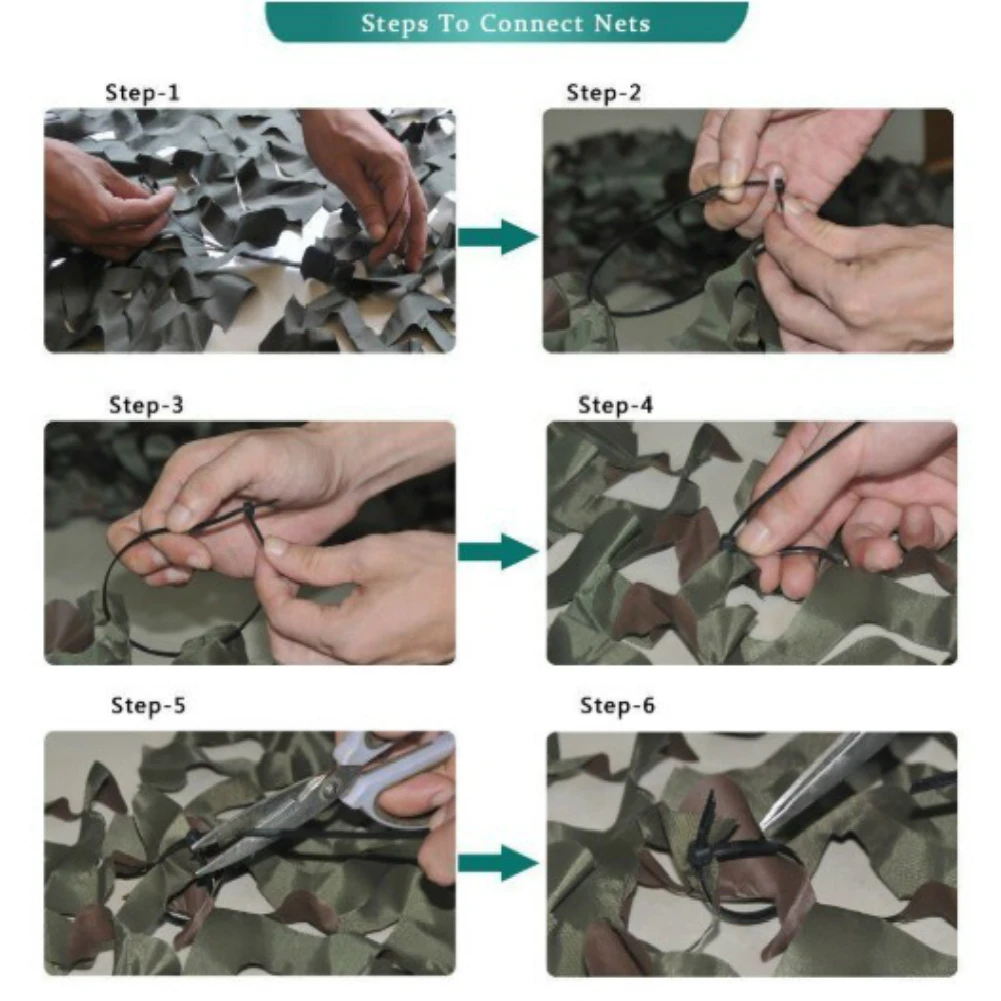 Steps To Connect Nets

Step-1

Step-2

Step-3

Step-4

Step-5

Step-6