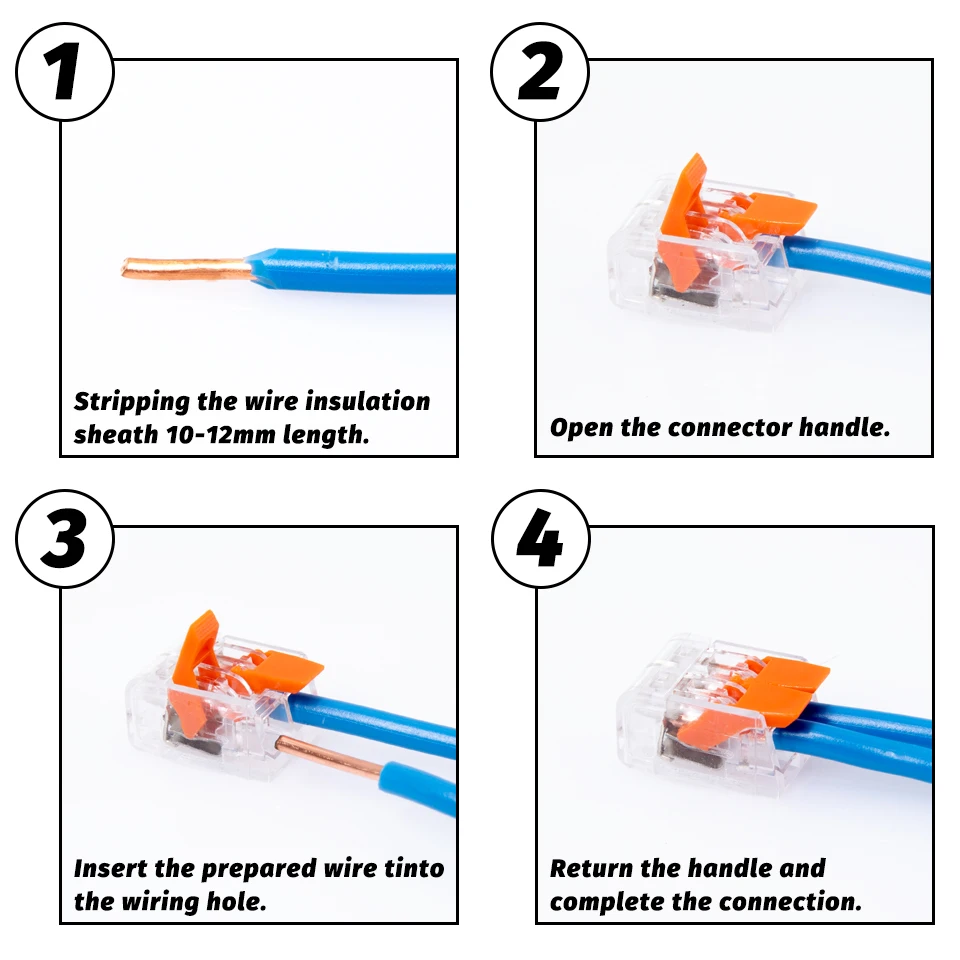 1

Stripping the wire insulation sheath 10-12mm length.

2

Open the connector handle.

3

Insert the prepared wire tinto the wiring hole.

4

Return the handle and complete the connection.