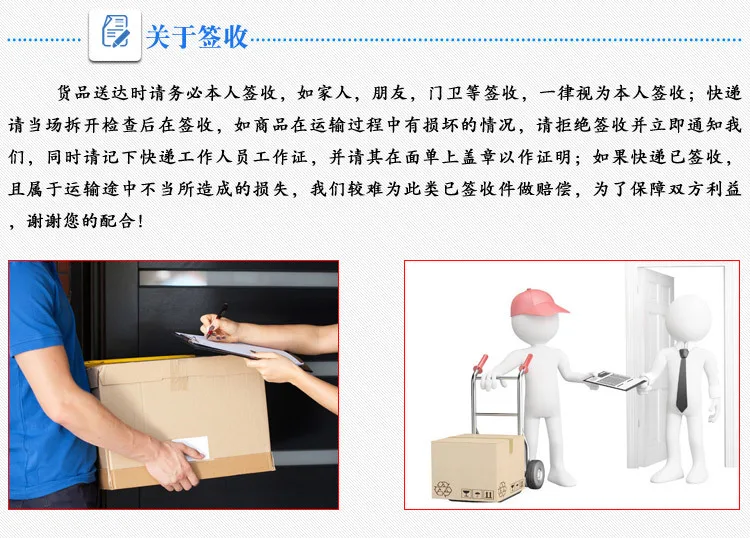 关于签收

货品送达时请务必本人签收，如家人，朋友，门卫等签收，一律视为本人签收；快递请当场拆开检查后在签收，如商品在运输过程中有损坏的情况，请拒绝签收并立即通知我们，同时请记下快递工作人员工作证，并请其在面单上盖章以作证明；如果快递已签收，且属于运输途中不当所造成的损失，我们较难为此类已签收件做赔偿，为了保障双方利益，谢谢您的配合！