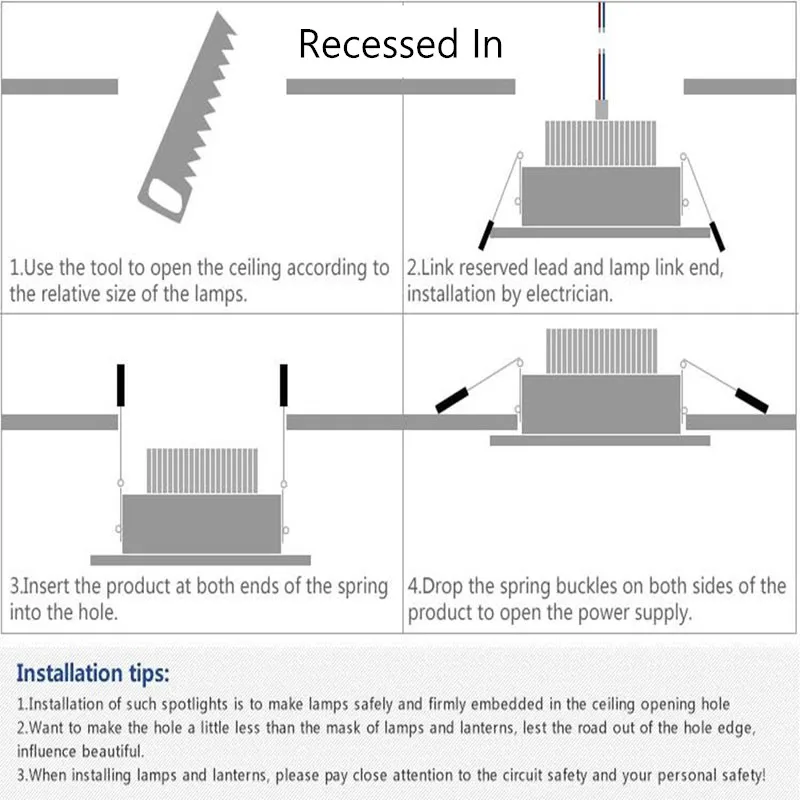 Recessed In

1.Use the tool to open the ceiling according to the relative size of the lamps.

2.Link reserved lead and lamp link end, installation by electrician.

3.Insert the product at both ends of the spring into the hole.

4.Drop the spring buckles on both sides of the product to open the power supply.

Installation tips:

1.Installation of such spotlights is to make lamps safely and firmly embedded in the ceiling opening hole

2.Want to make the hole a little less than the mask of lamps and lanterns, lest the road out of the hole edge, influence beautiful.

3.When installing lamps and lanterns, please pay close attention to the circuit safety and your personal safety!