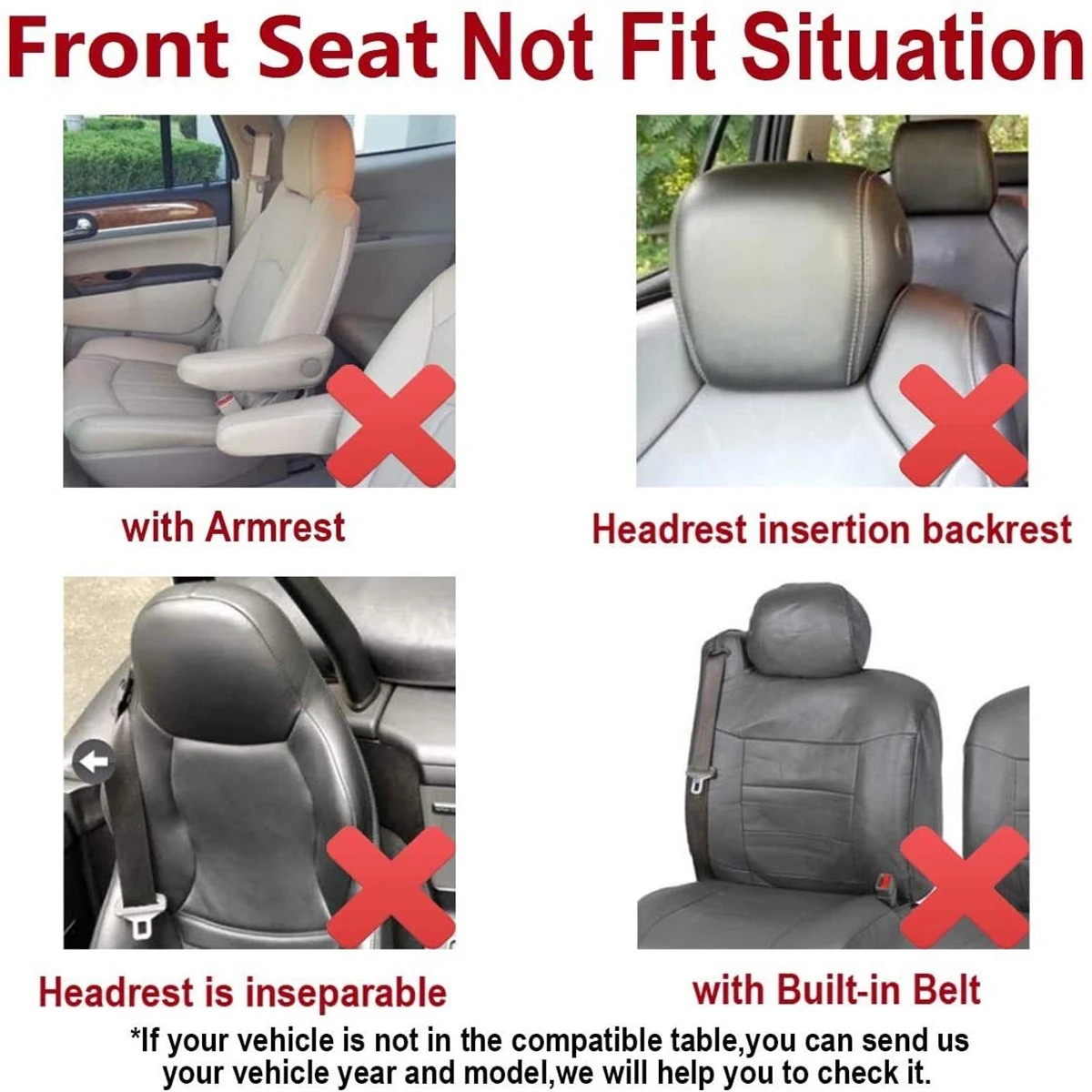 Front Seat Not Fit Situation

with Armrest

Headrest insertion backrest

Headrest is inseparable

with Built-in Belt

*If your vehicle is not in the compatible table,you can send us your vehicle year and model,we will help you to check it.