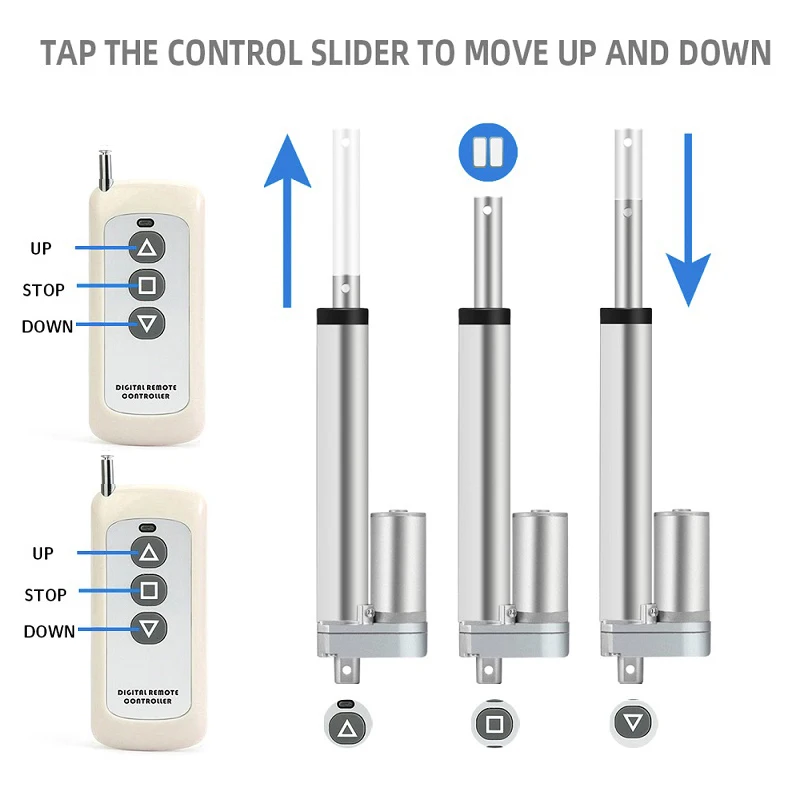 TAP THE CONTROL SLIDER TO MOVE UP AND DOWN

UP
STOP
DOWN

DIGITAL REMOTE CONTROLLER

UP
STOP
DOWN

DIGITAL REMOTE CONTROLLER