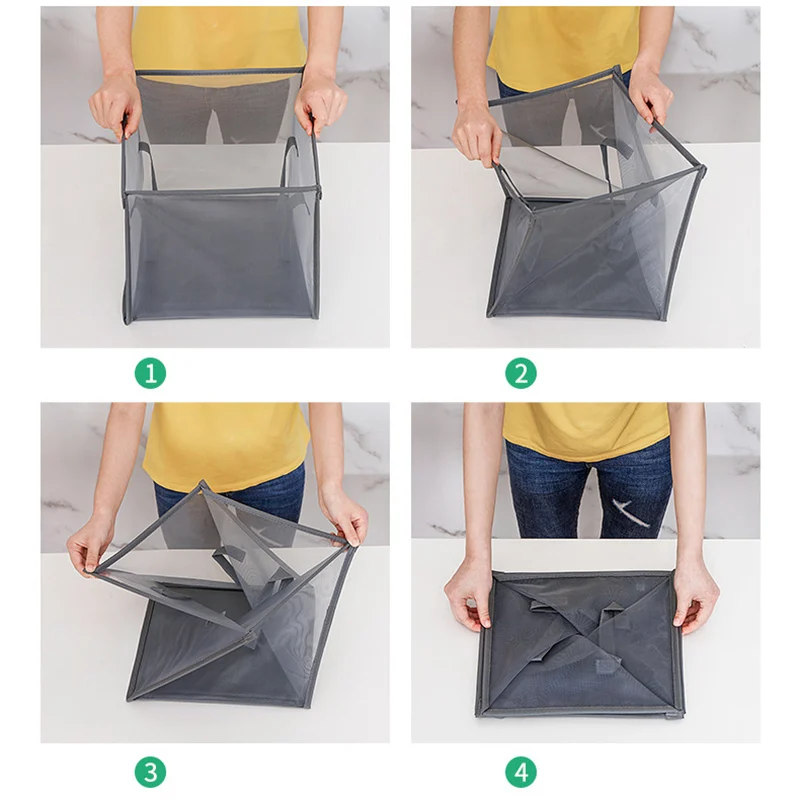 1

2

3

4