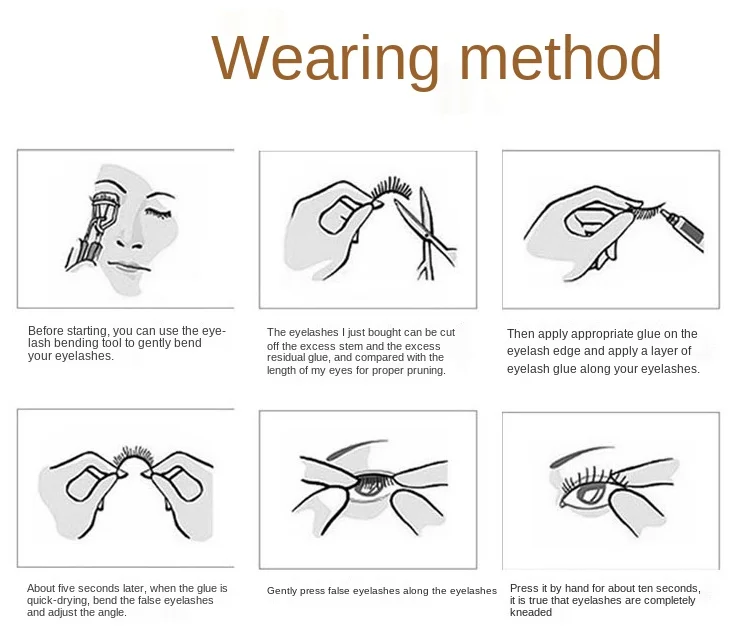 Wearing method

Before starting, you can use the eyelash bending tool to gently bend your eyelashes.

The eyelashes I just bought can be cut off the excess stem and the excess residual glue, and compared with the length of my eyes for proper pruning.

Then apply appropriate glue on the eyelash edge and apply a layer of eyelash glue along your eyelashes.

About five seconds later, when the glue is quick-drying, bend the false eyelashes and adjust the angle.

Gently press false eyelashes along the eyelashes

Press it by hand for about ten seconds, it is true that eyelashes are completely kneaded