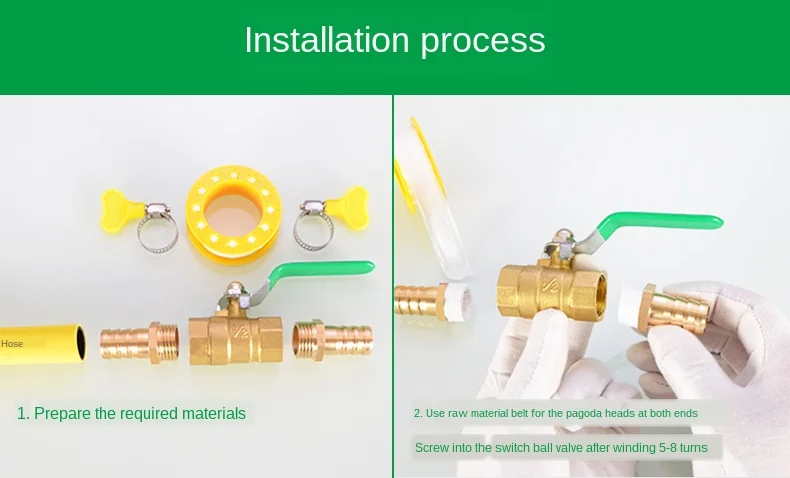 Installation process

Hose

1. Prepare the required materials

2. Use raw material belt for the pagoda heads at both ends

Screw into the switch ball valve after winding 5-8 turns