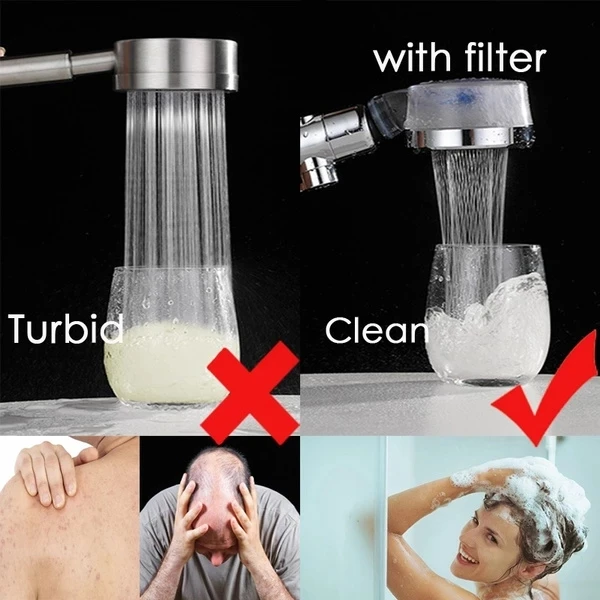 with filter

Turbid

Clean