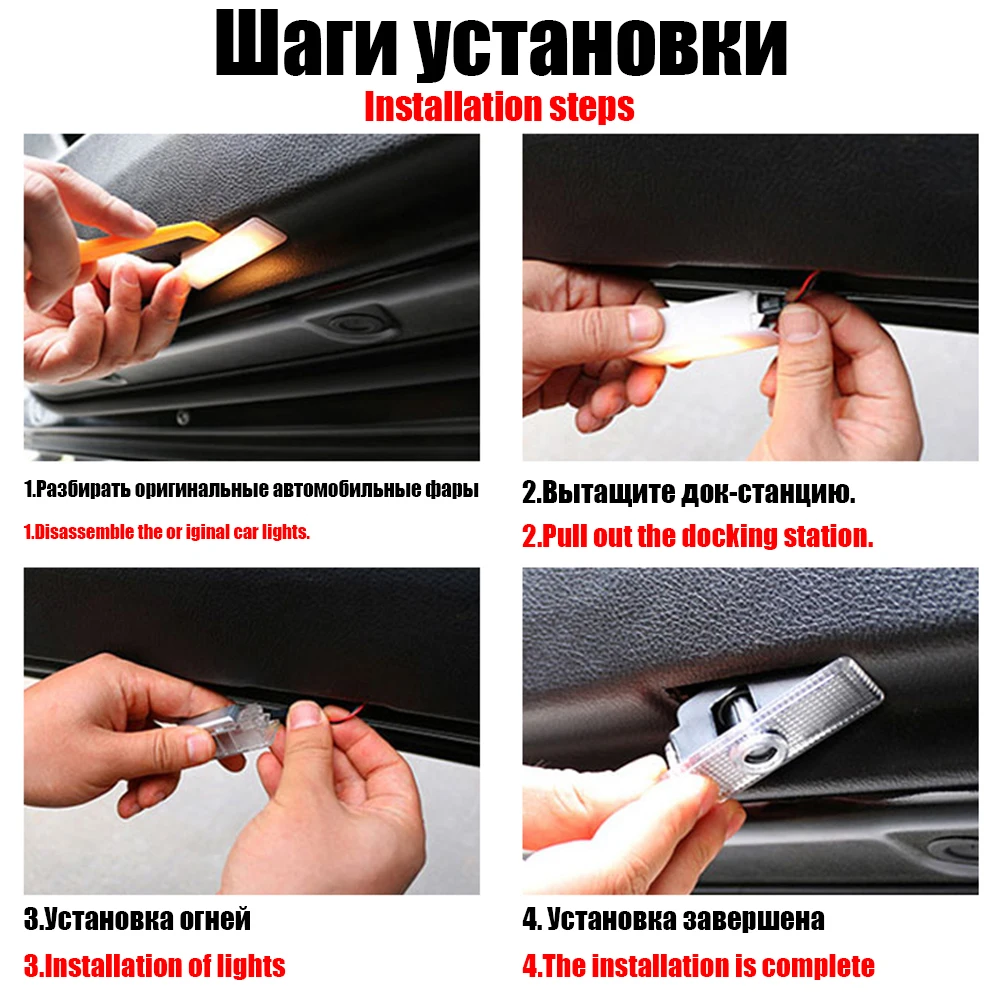 Шаги установки
Installation steps

1.Разбирать оригинальные автомобильные фары
1.Disassemble the or iginal car lights.

2.Вытащите док-станцию.
2.Pull out the docking station.

3.Установка огней
3.Installation of lights

4. Установка завершена
4.The installation is complete