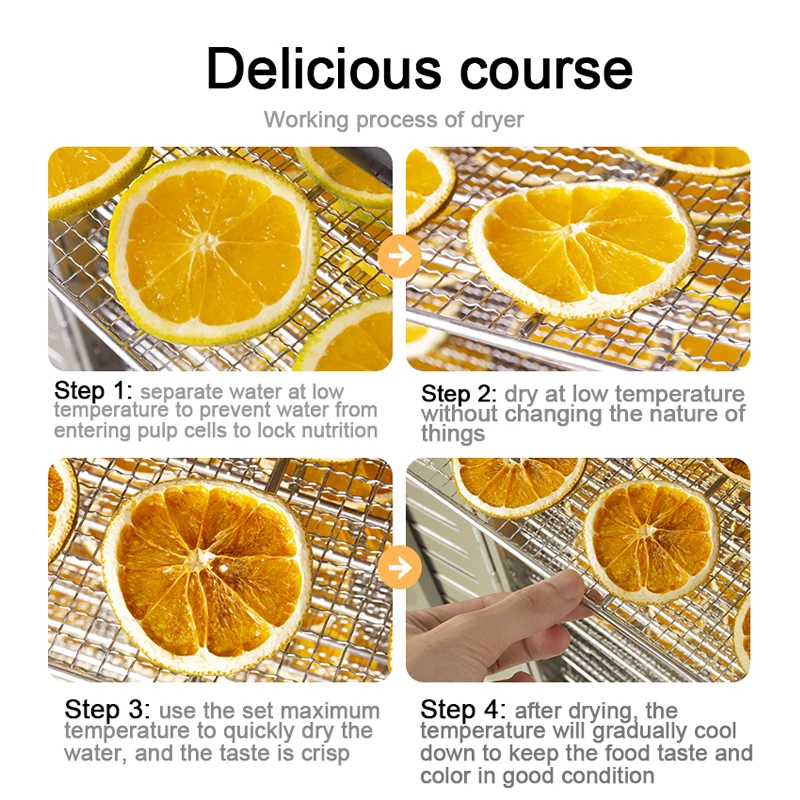 Delicious course

Working process of dryer

Step 1: separate water at low temperature to prevent water from entering pulp cells to lock nutrition

Step 2: dry at low temperature without changing the nature of things

Step 3: use the set maximum temperature to quickly dry the water, and the taste is crisp

Step 4: after drying, the temperature will gradually cool down to keep the food taste and color in good condition