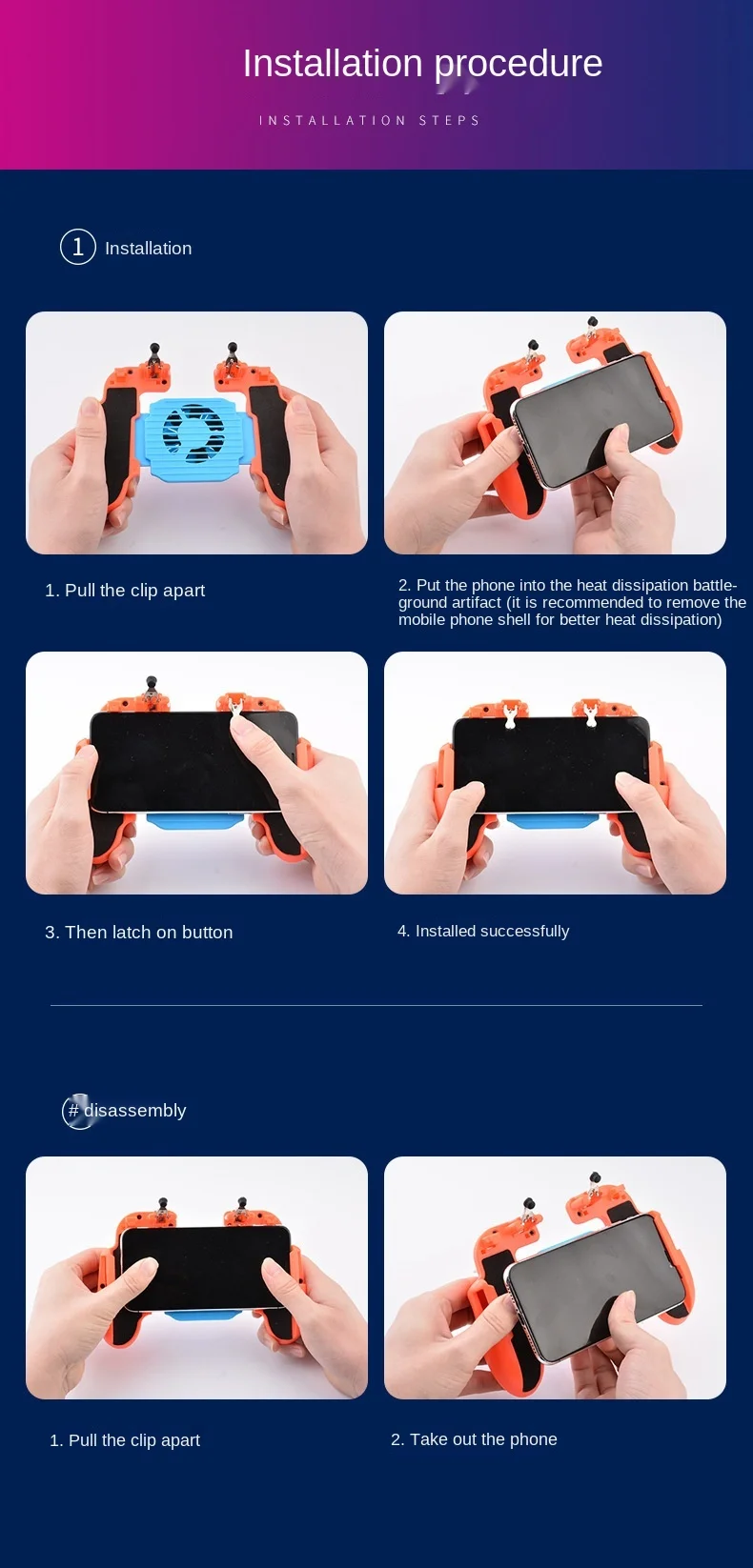 Installation procedure

INSTALLATION STEPS

1 Installation

1. Pull the clip apart

2. Put the phone into the heat dissipation battleground artifact (it is recommended to remove the mobile phone shell for better heat dissipation)

3. Then latch on button

4. Installed successfully

# disassembly

1. Pull the clip apart

2. Take out the phone