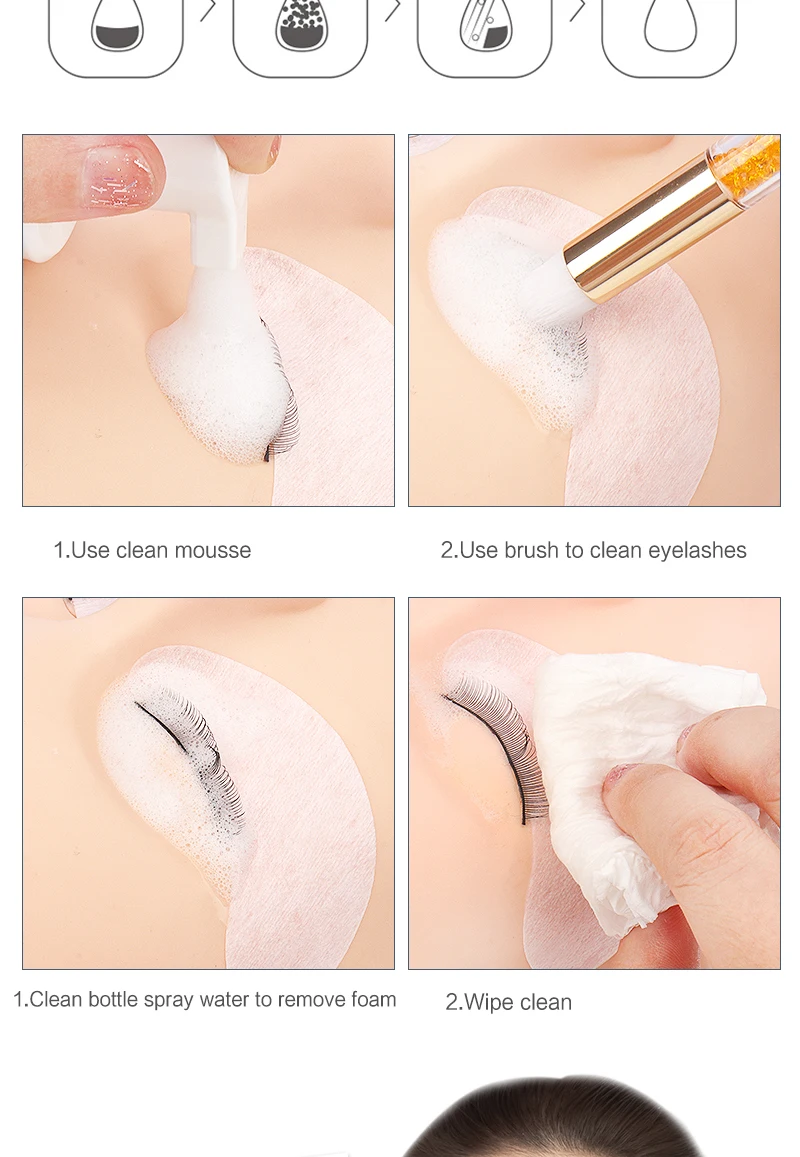 1.Use clean mousse

2.Use brush to clean eyelashes

1.Clean bottle spray water to remove foam

2.Wipe clean