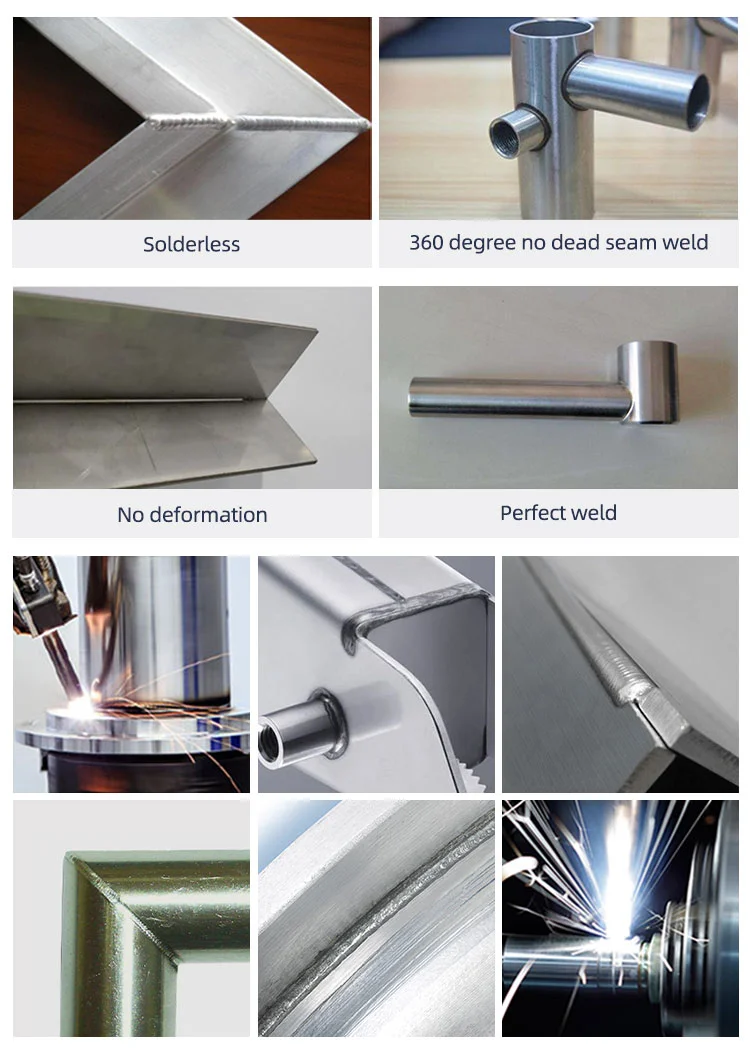 Solderless

360 degree no dead seam weld

No deformation

Perfect weld