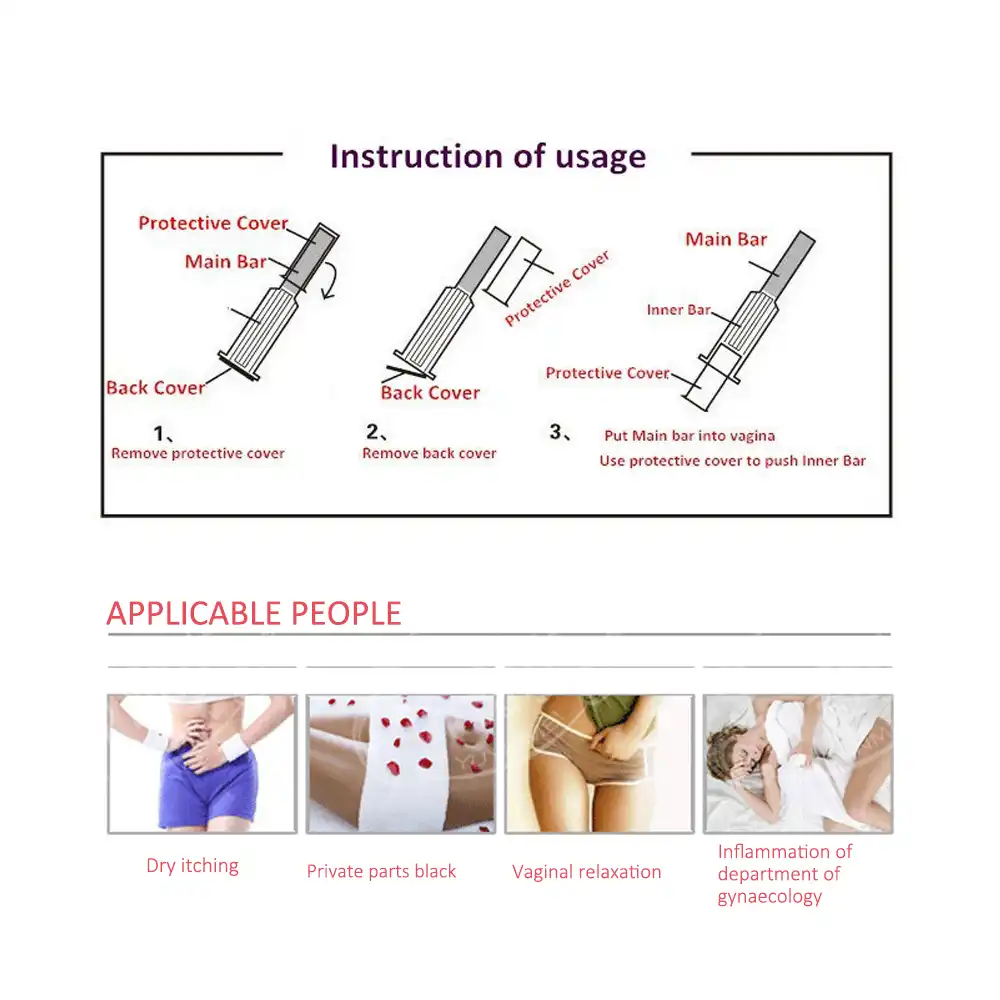 Instruction of usage

Protective Cover
Main Bar
Back Cover
1、
Remove protective cover

Protective Cover
Back Cover
2、
Remove back cover

Main Bar
Inner Bar
Protective Cover
3、
Put Main bar into vagina
Use protective cover to push Inner Bar

APPLICABLE PEOPLE

Dry itching

Private parts black

Vaginal relaxation

Inflammation of department of gynaecology