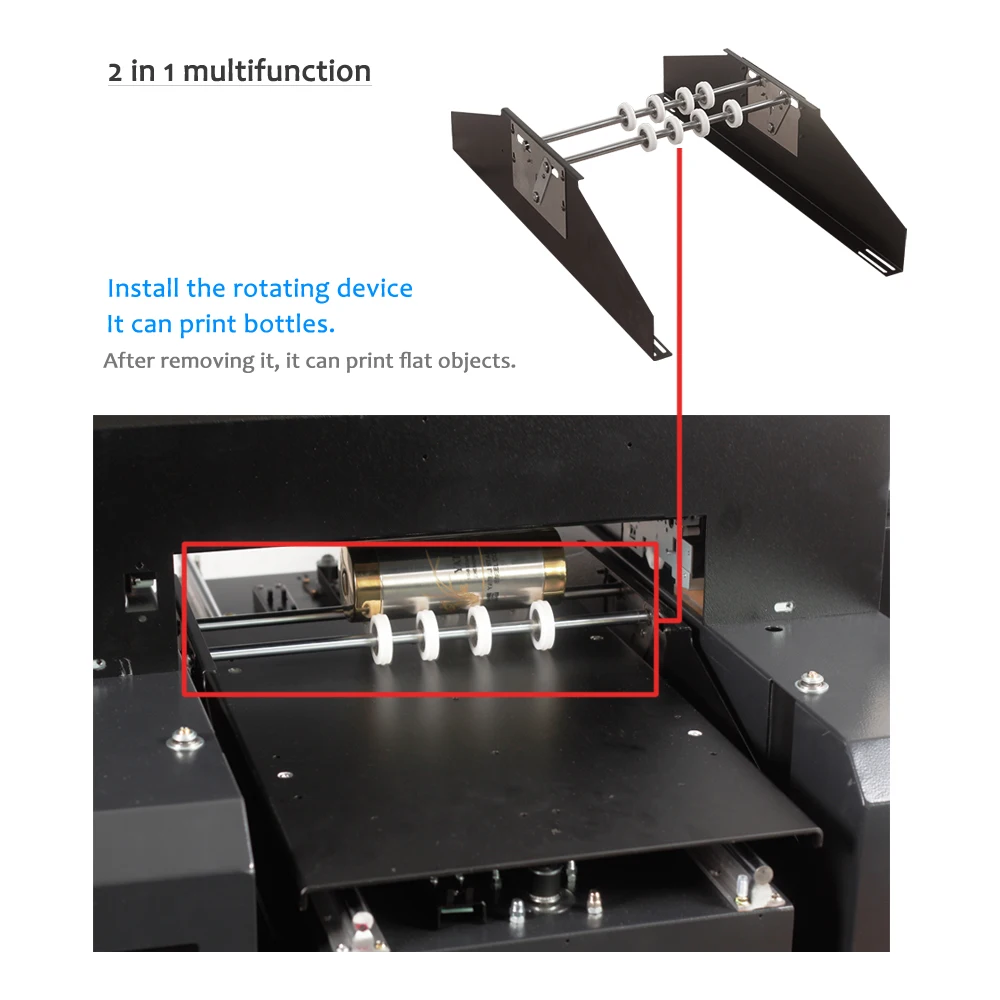 2 in 1 multifunction

Install the rotating device
It can print bottles.
After removing it, it can print flat objects.